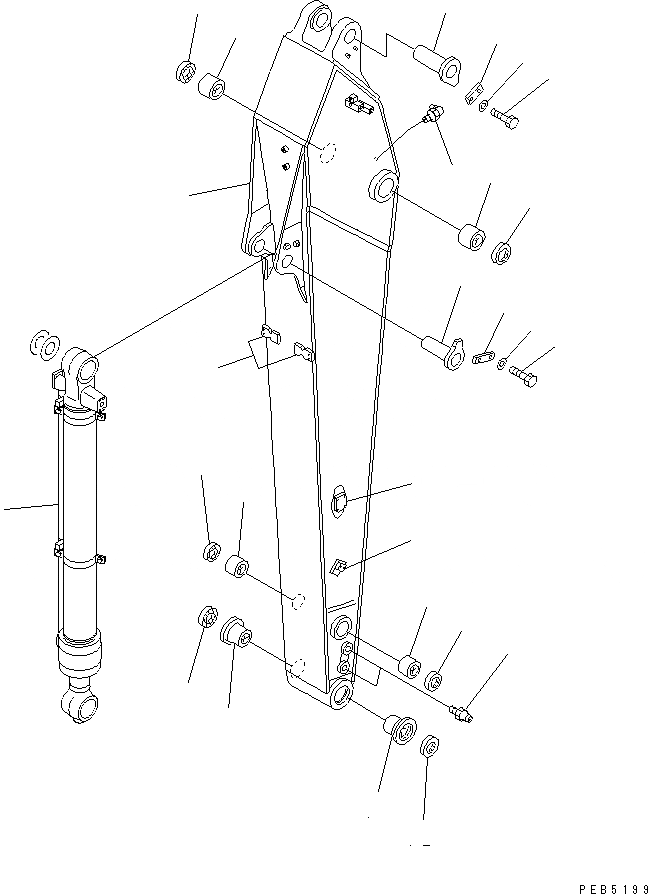 PEB5199