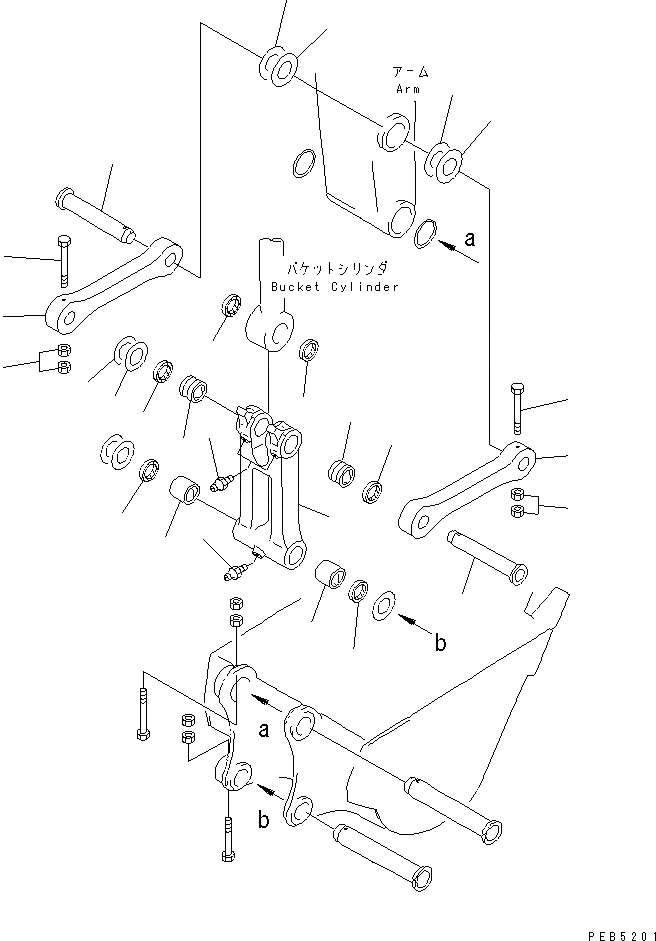 アーム
Arm

a

バケットシリンダ
Bucket Cylinder

b

a

b

PEB5201