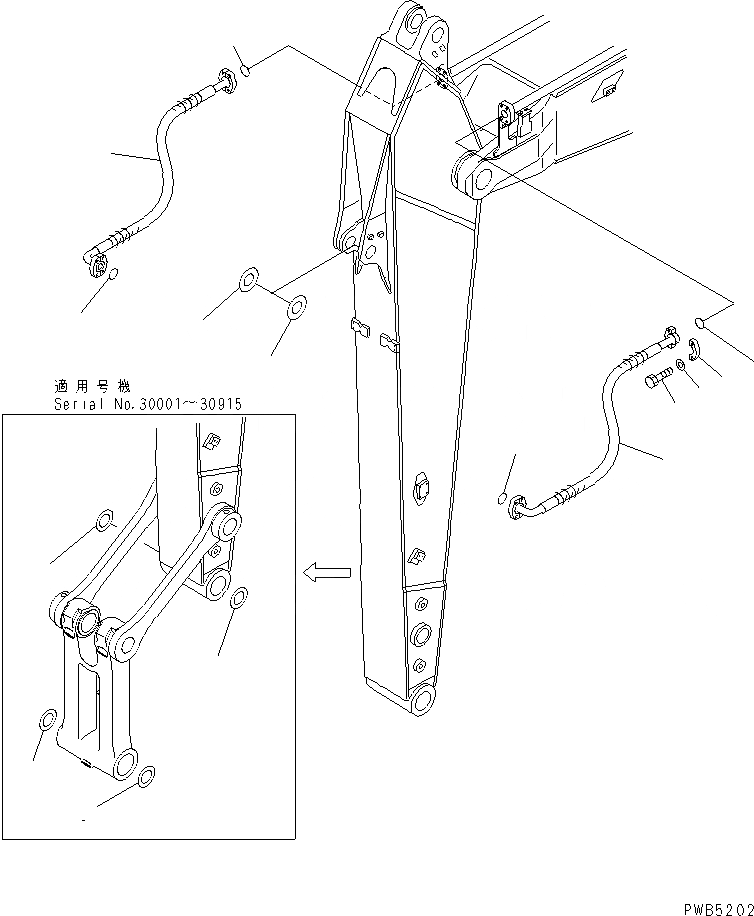 適用号機
Serial No.30001~30915

PWB5202