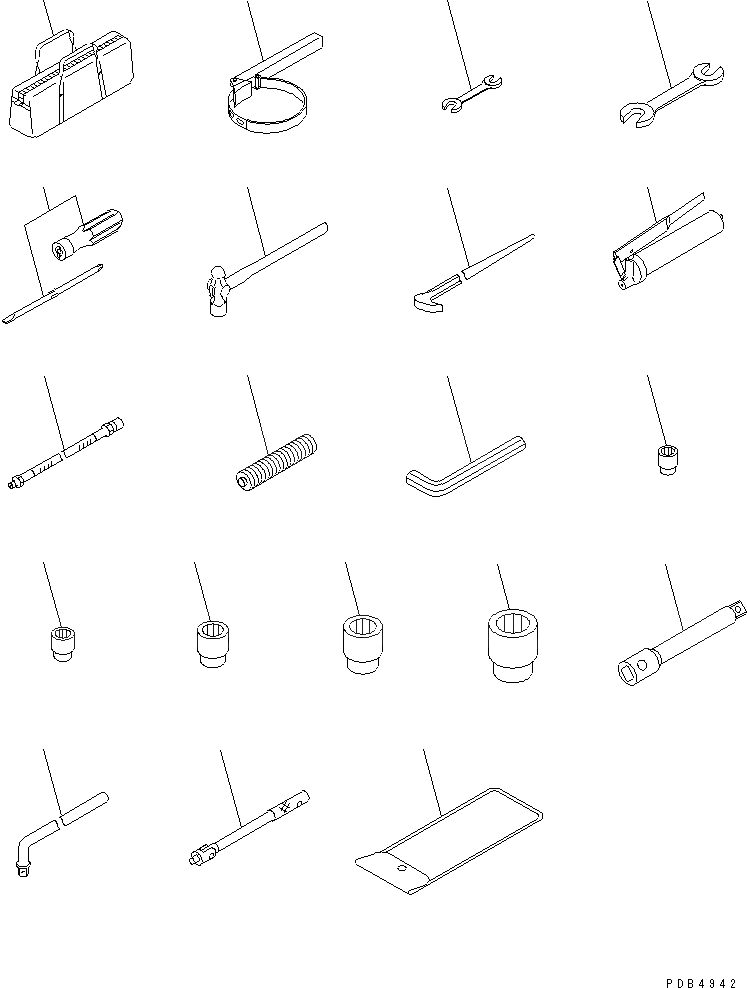 PDB4942