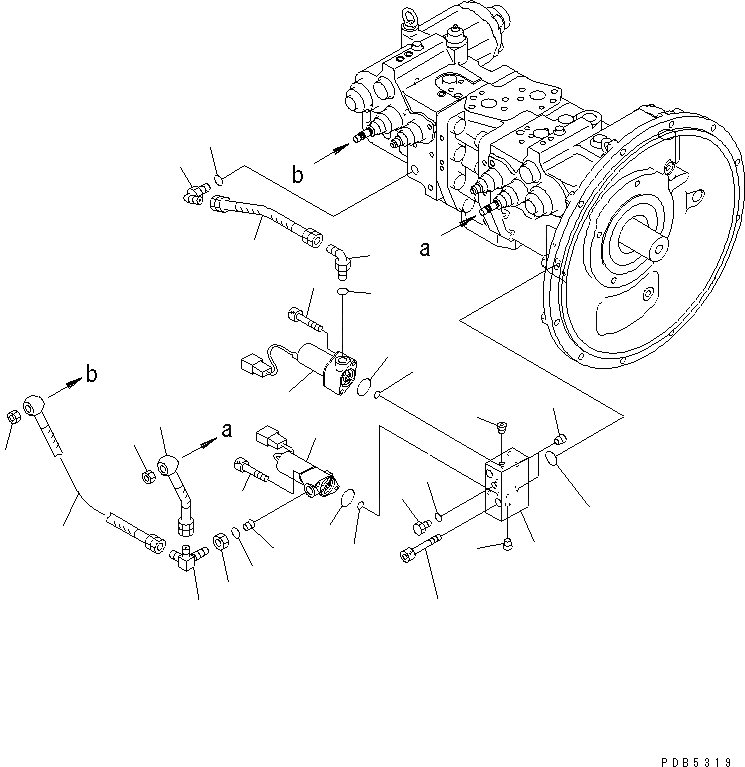 b

a

b

a

PDB5319