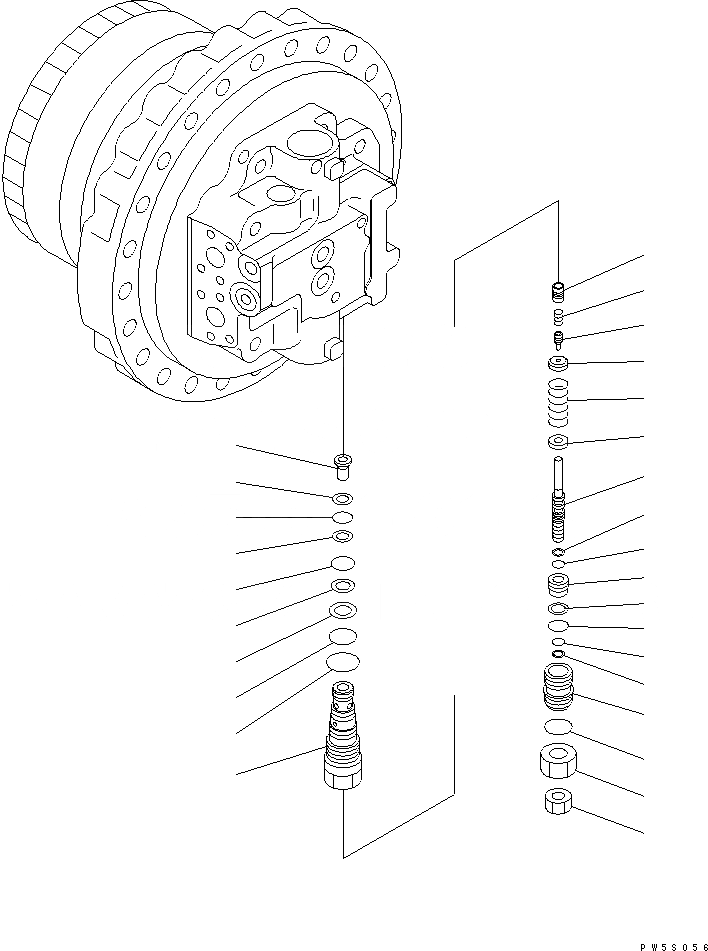 PW5S056