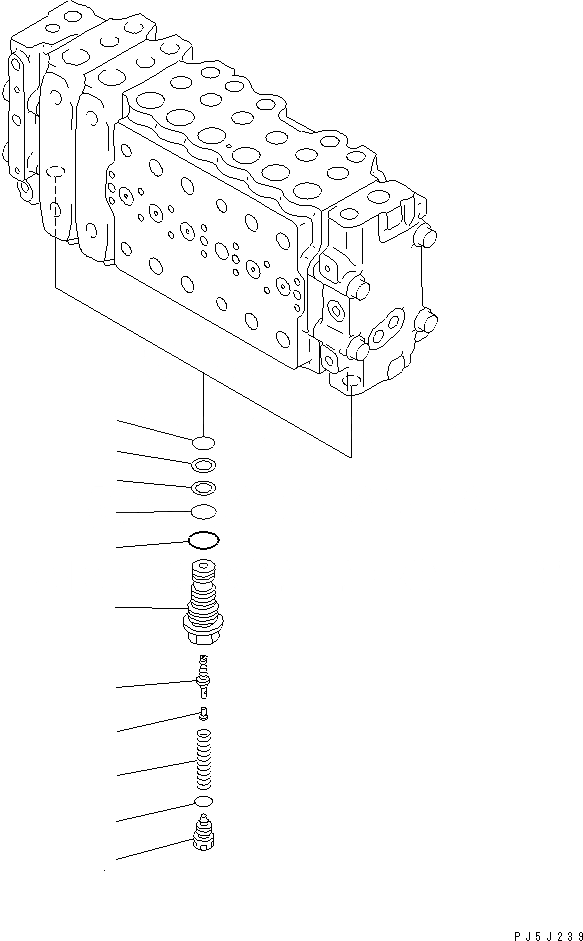 PJ5J239