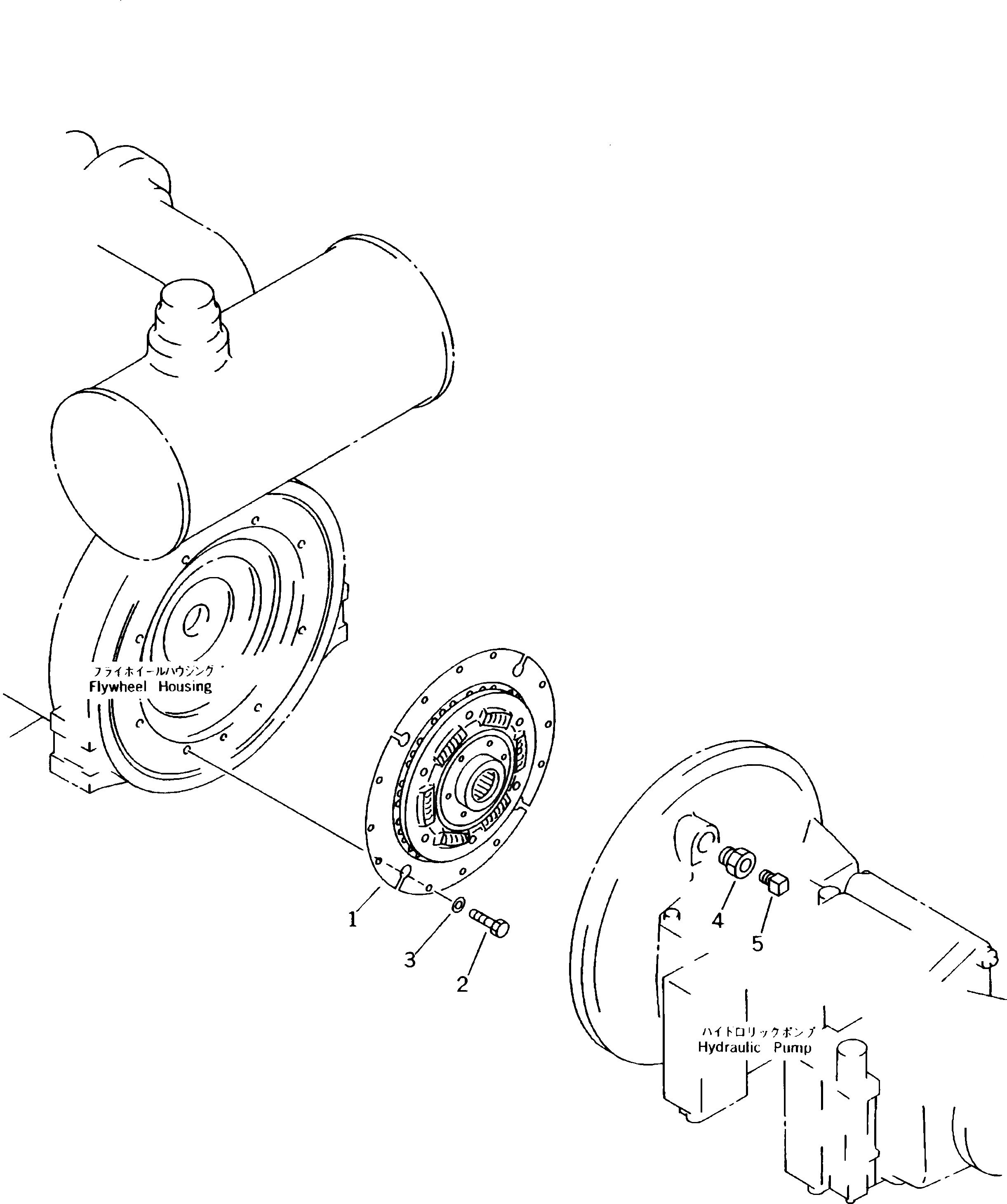 フライホイールハウジング
Flywheel Housing

1

3

2

4

5

ハイドロリックポンプ
Hydraulic Pump