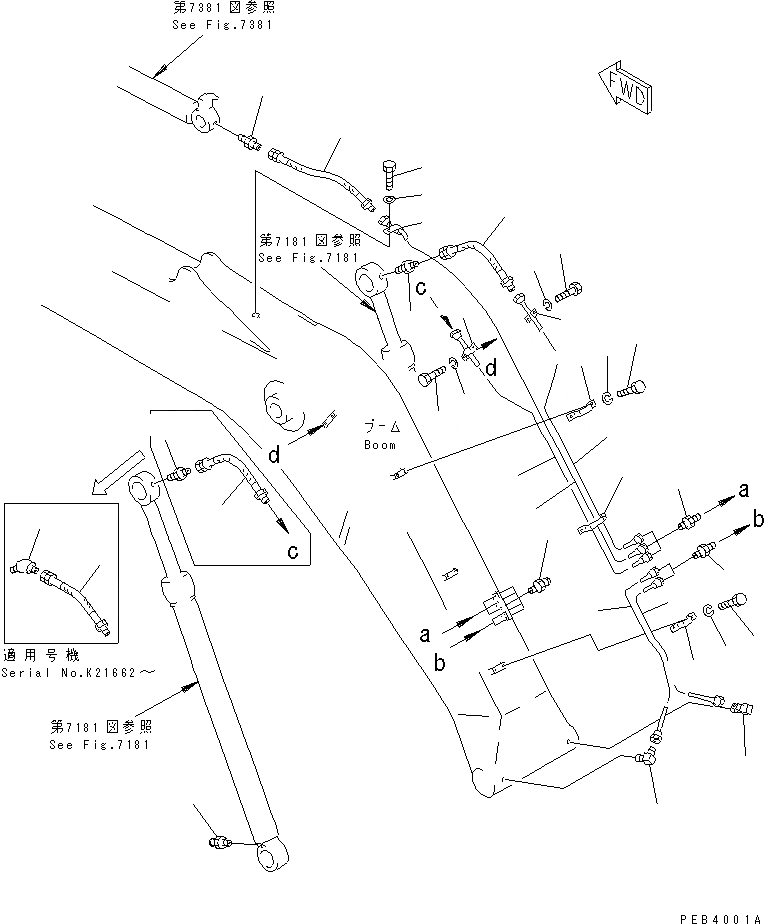 第7381図参照
See Fig.7381

FWD

第7181図参照
See Fig.7181

c

d

ブーム
Boom

d

c

a

b

a

b

適用号機
Serial No.K21662～

第7181図参照
See Fig.7181

PEB4001A