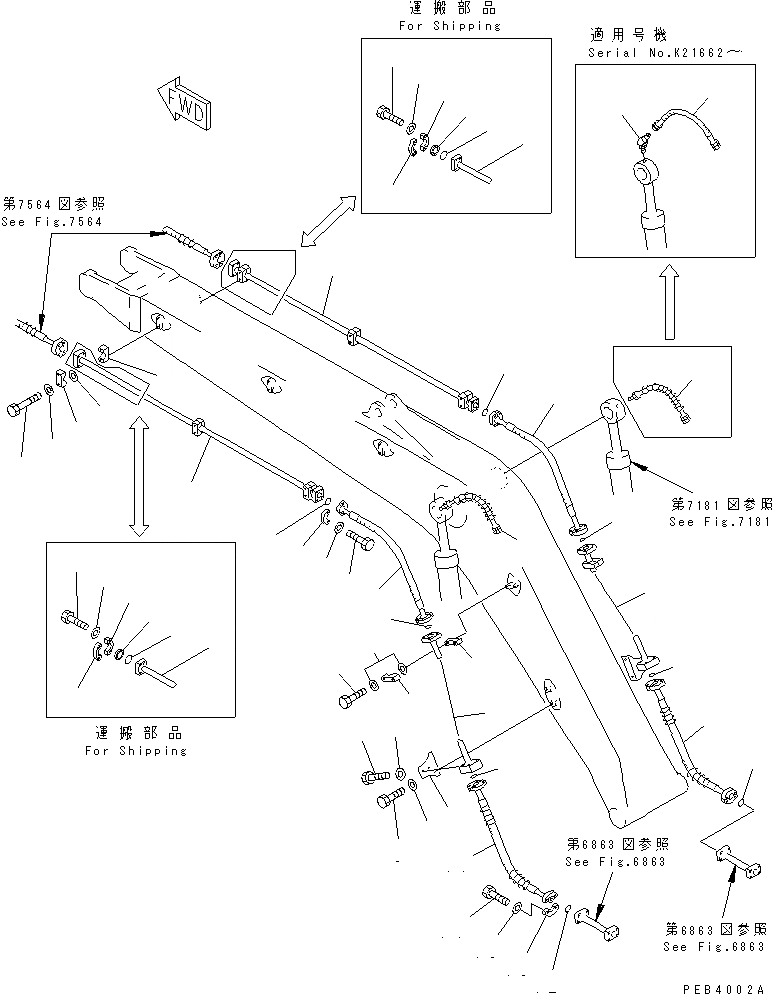 運搬部品
For Shipping

適用号機
Serial No.K21662～

FWD

第7564図参照
See Fig.7564

第7181図参照
See Fig.7181

運搬部品
For Shipping

第6863図参照
See Fig.6863

第6863図参照
See Fig.6863

PEB4002A