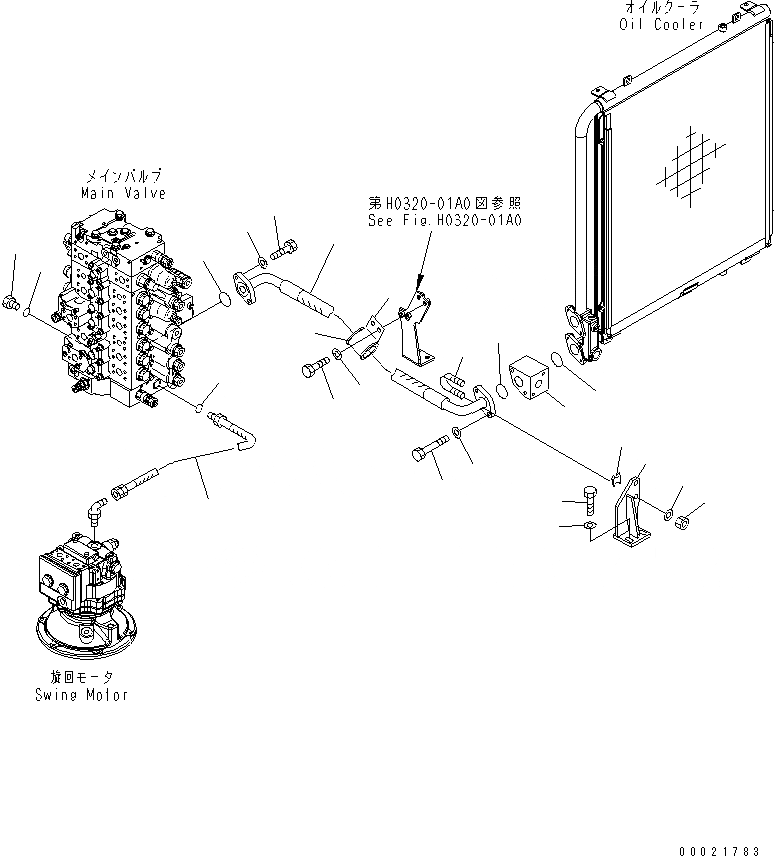 オイルクーラ
Oil Cooler

メインバルブ
Main Valve

第H0320-01A0図参照
See Fig.H0320-01A0

旋回モータ
Swing Motor

00021783