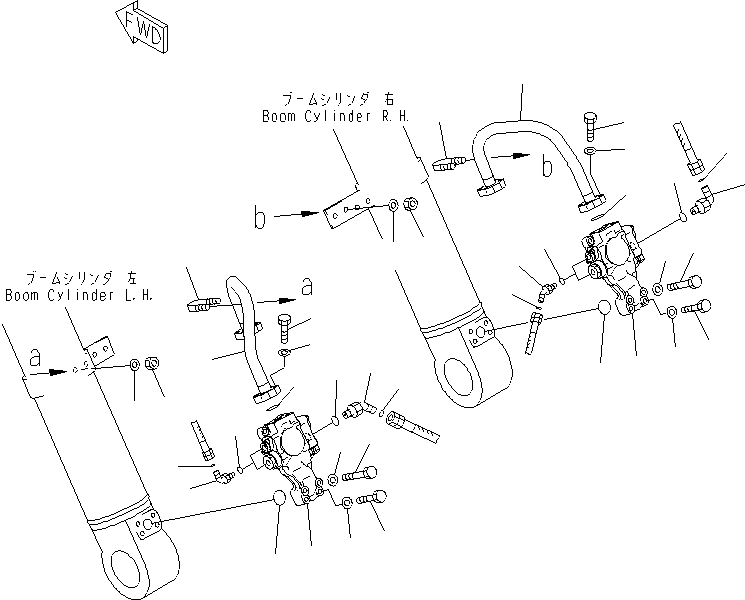 FWD

ブームシリンダ 右
Boom Cylinder R.H.

b

b

ブームシリンダ 左
Boom Cylinder L.H.

a

a