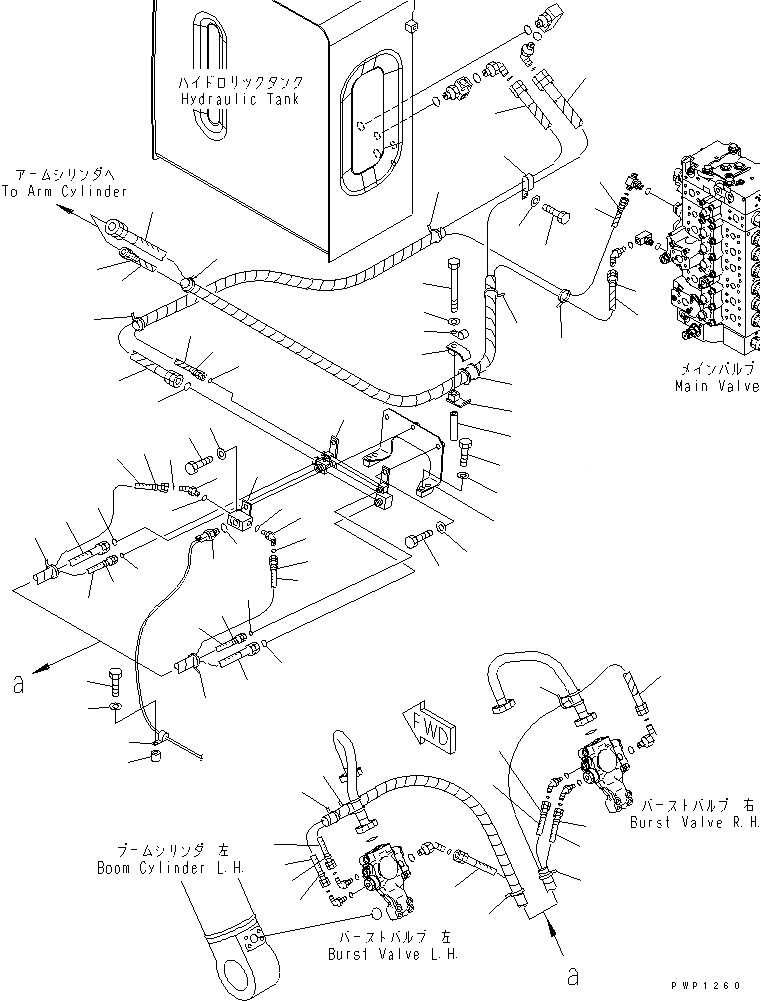 ハイドロリックタンク
Hydraulic Tank

アームシリンダへ
To Arm Cylinder

メインバルブ
Main Valve

a

FWD

バーストバルブ 右
Burst Valve R.H.

ブームシリンダ 左
Boom Cylinder L.H.

バーストバルブ 左
Burst Valve L.H.

a

PWP1260