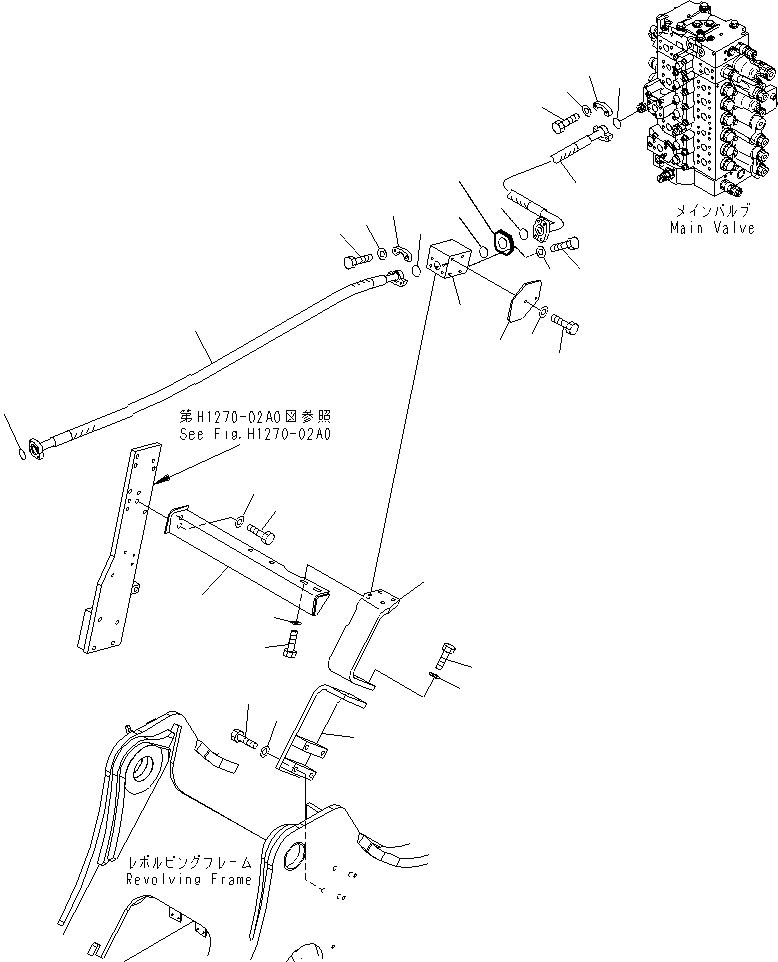 メインバルブ
Main Valve

第H1270-02A0図参照
See Fig.H1270-02A0

レボルビングフレーム
Revolving Frame