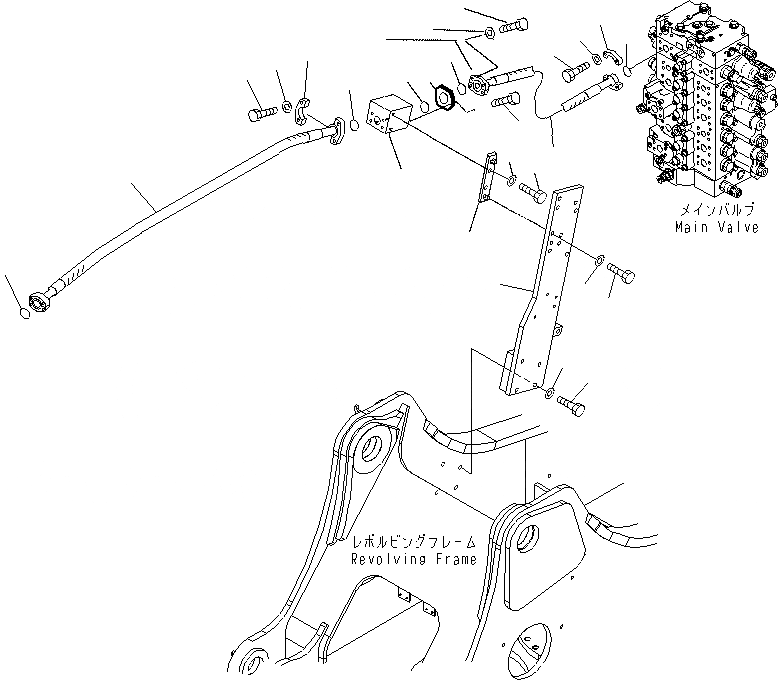 メインバルブ
Main Valve

レボルビングフレーム
Revolving Frame