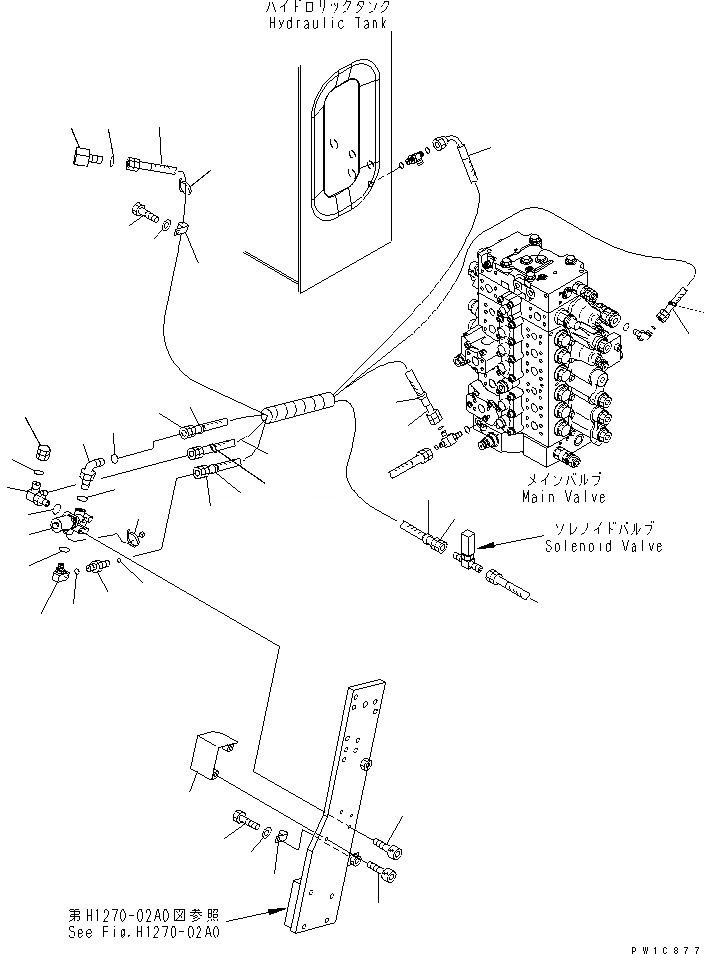 ハイドロリックタンク
Hydraulic Tank

メインバルブ
Main Valve

ソレノイドバルブ
Solenoid Valve

第H1270-02A0図参照
See Fig.H1270-02A0

PW1C877