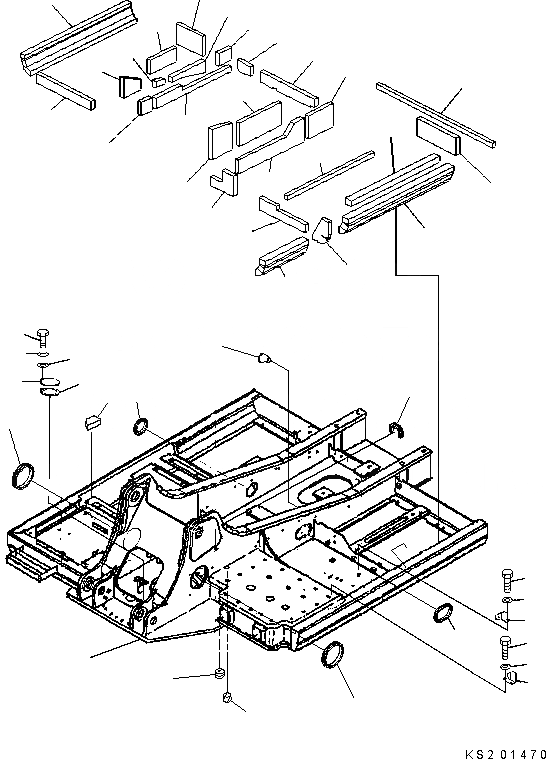 KS201470