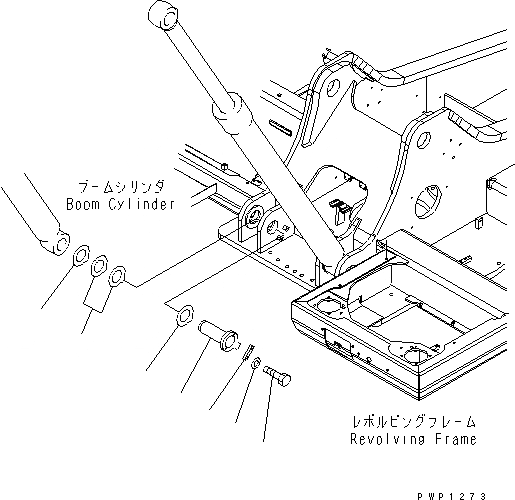 ブームシリンダ
Boom Cylinder

レボルビングフレーム
Revolving Frame

PWP1273