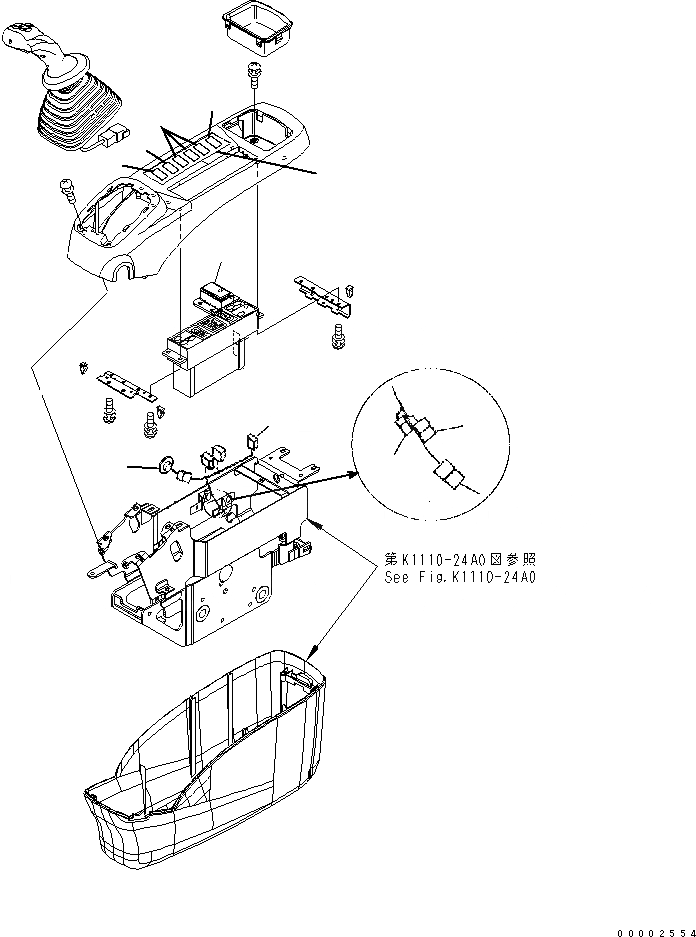 第K1110-24A0図参照
See Fig.K1110-24A0

00002554