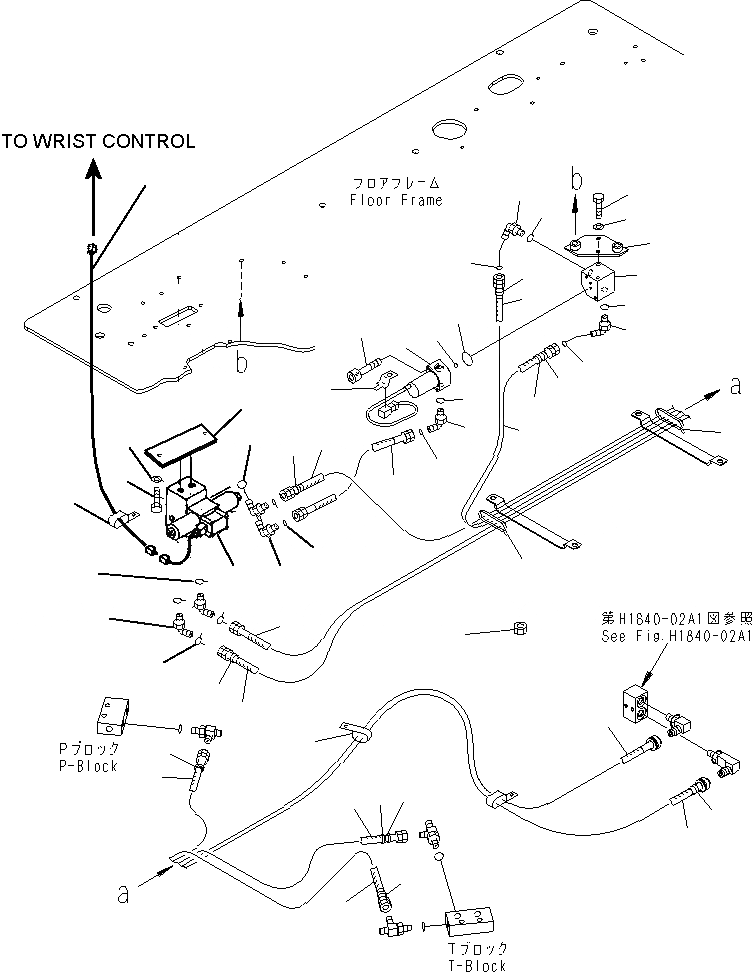 TO WRIST CONTROL

フロアフレーム
Floor Frame

b

b

a

第H1840-02A1図参照
See Fig.H1840-02A1

Pブロック
P-Block

a

Tブロック
T-Block