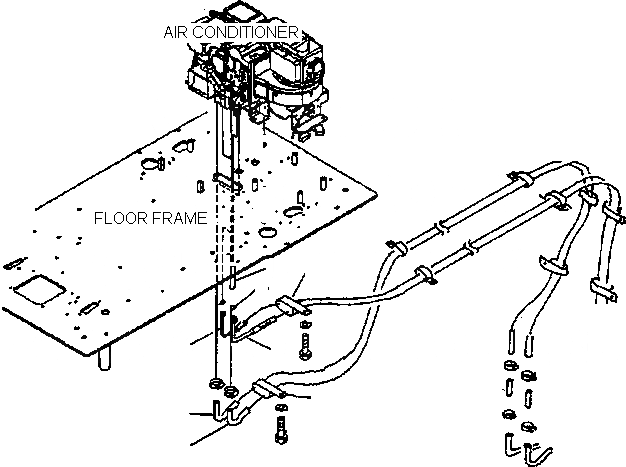 AIR CONDITIONER

FLOOR FRAME