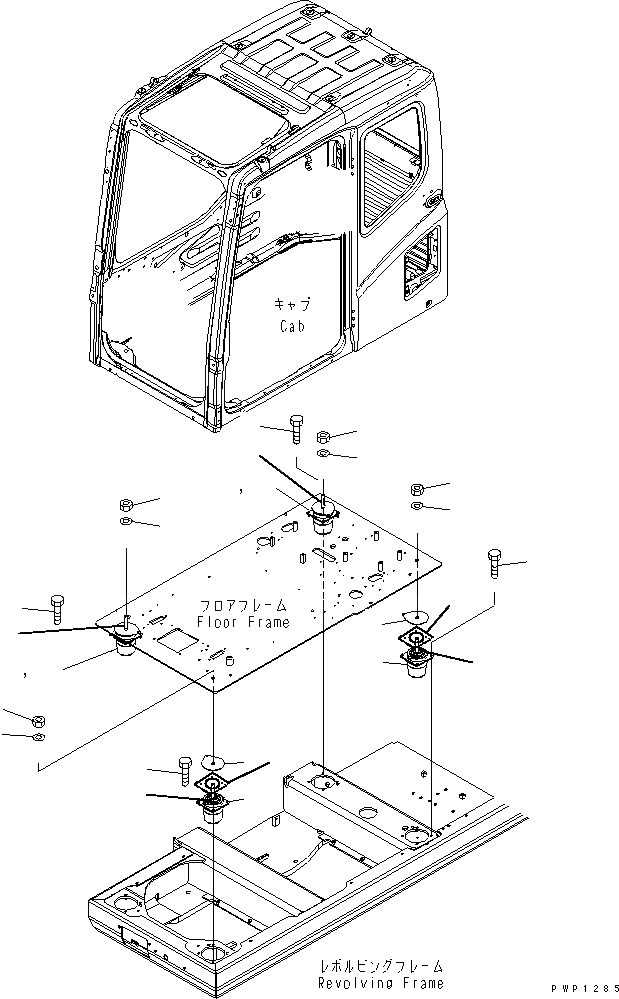 キャブ
Cab

フロアフレーム
Floor Frame

レボルビングフレーム
Revolving Frame

PWP1285