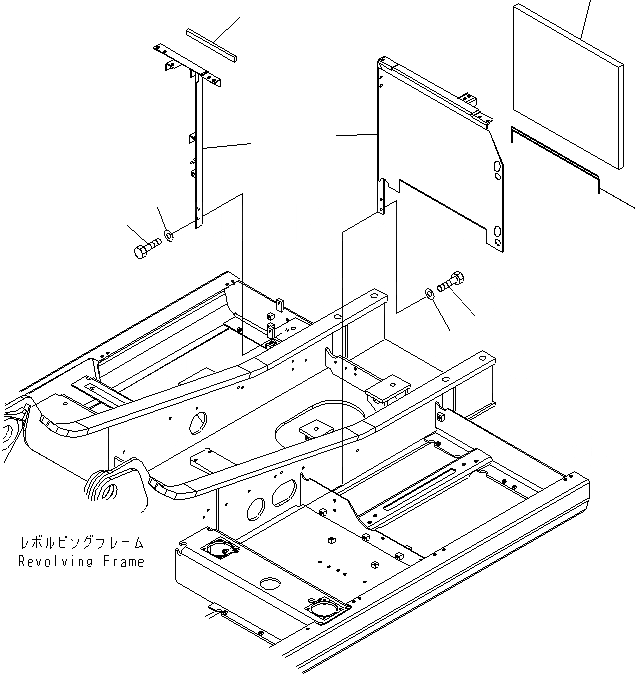 レボルビングフレーム
Revolving Frame