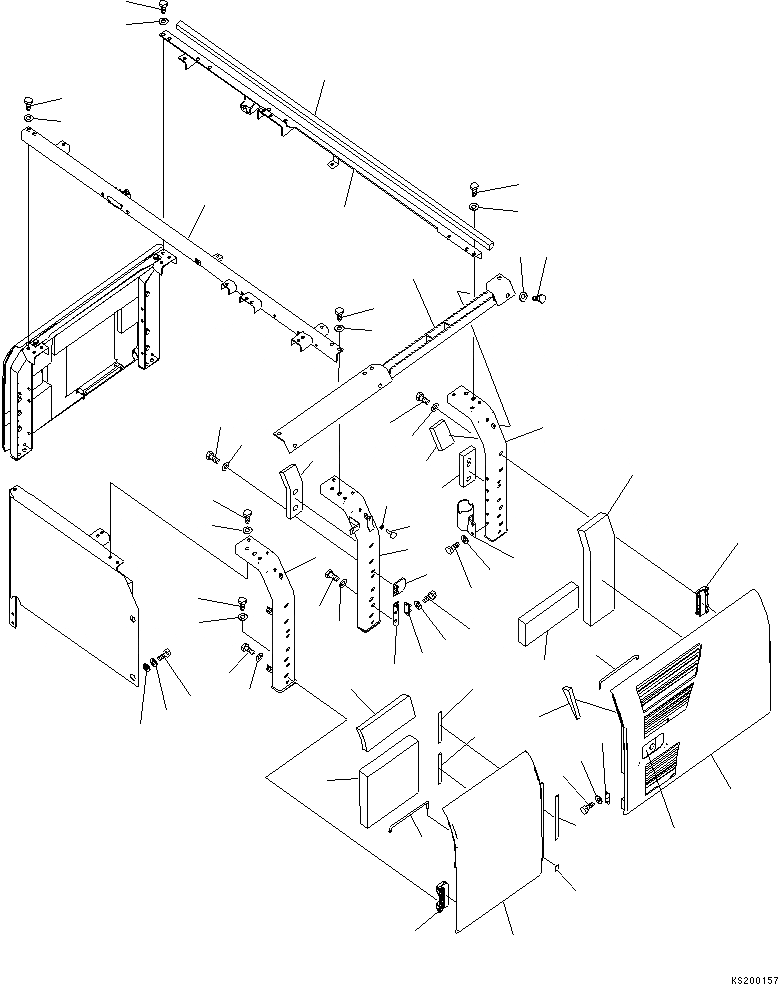 KS200157