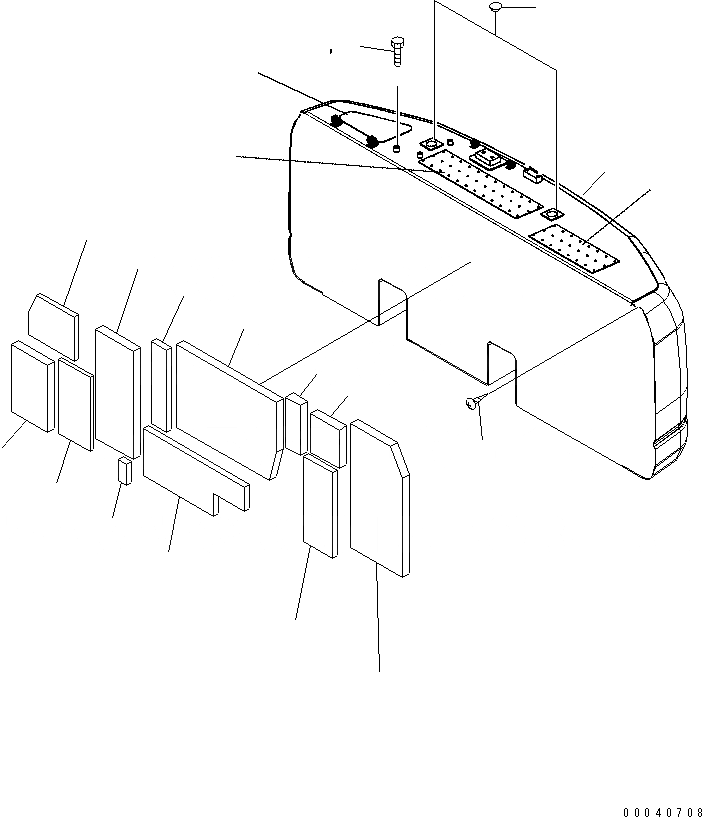 00040708