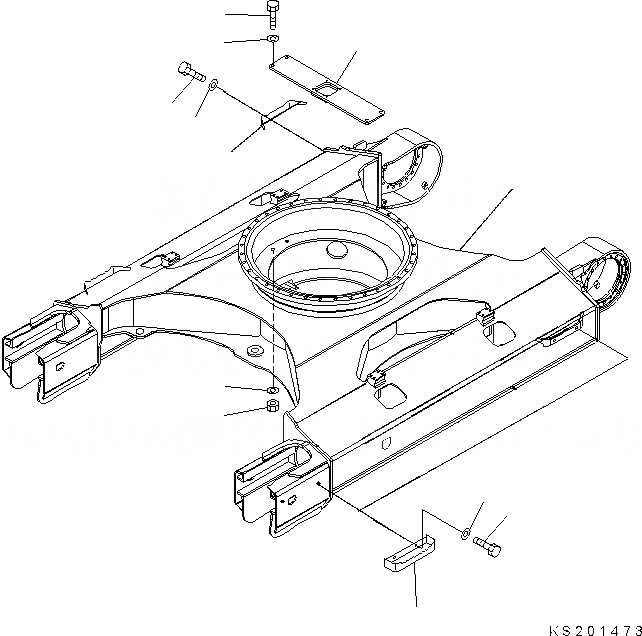 KS201473