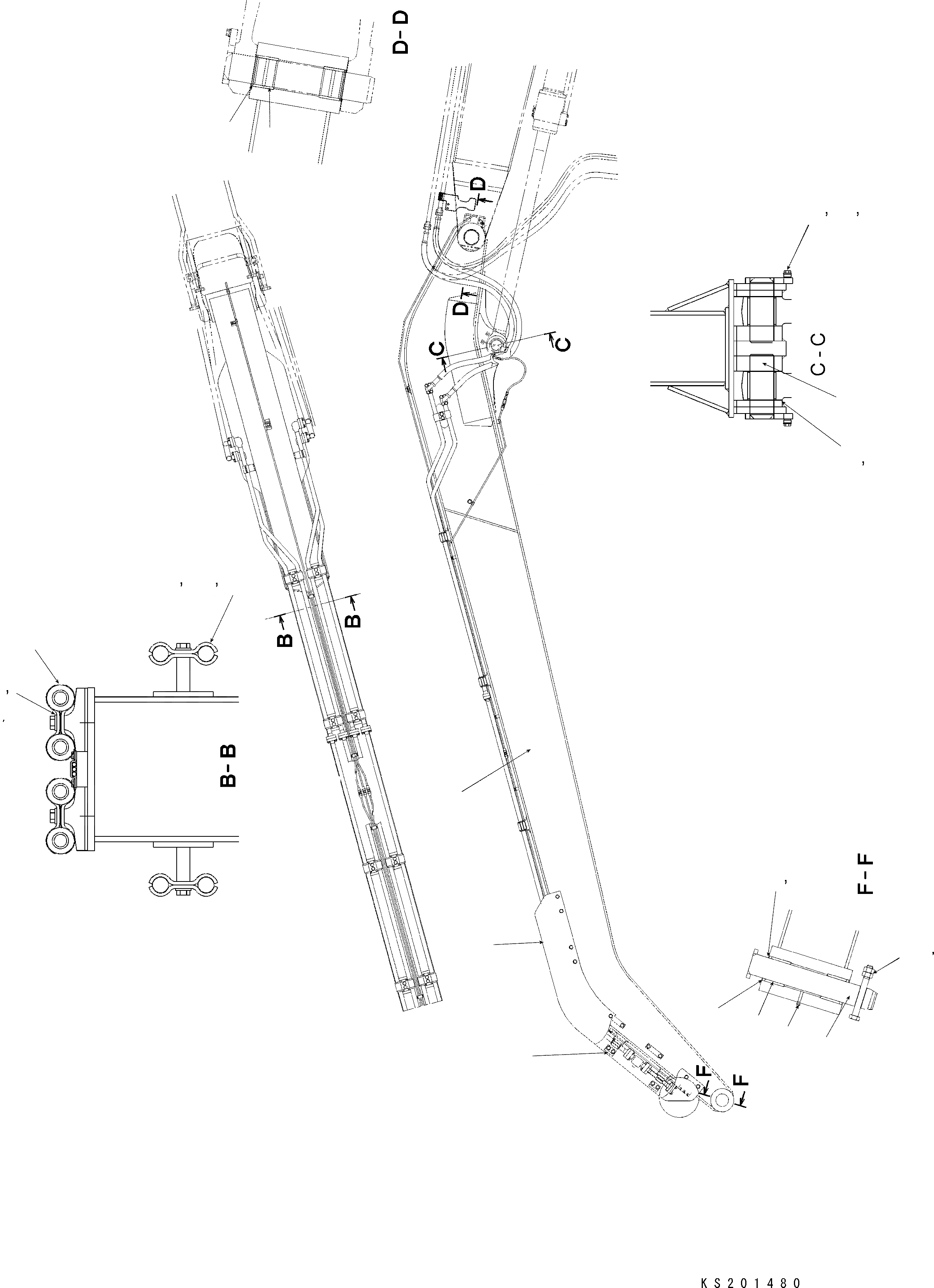 D-D

D

D

C

C

C-C

B

B

B-B

F-F

F

F

KS201480