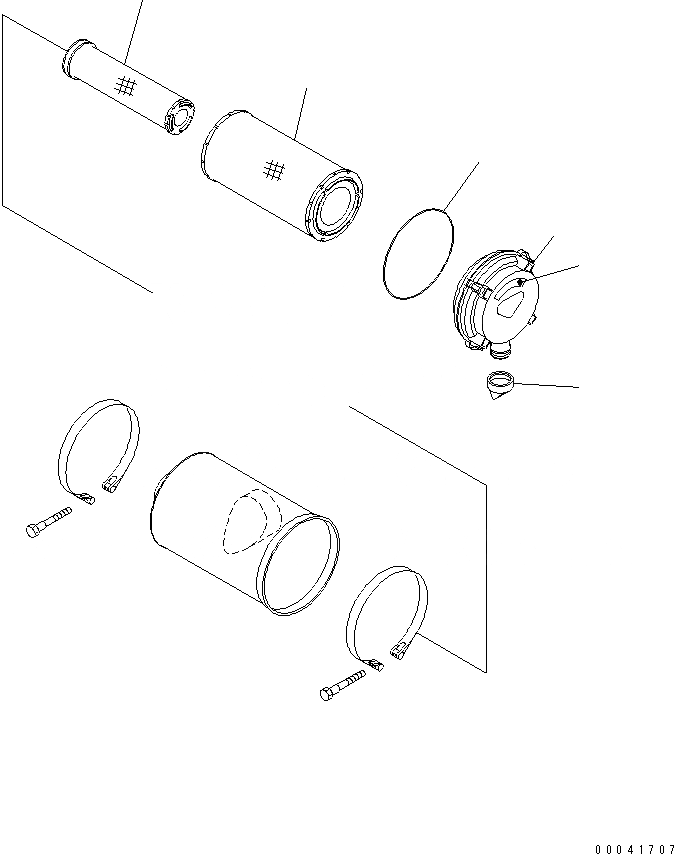 00041707