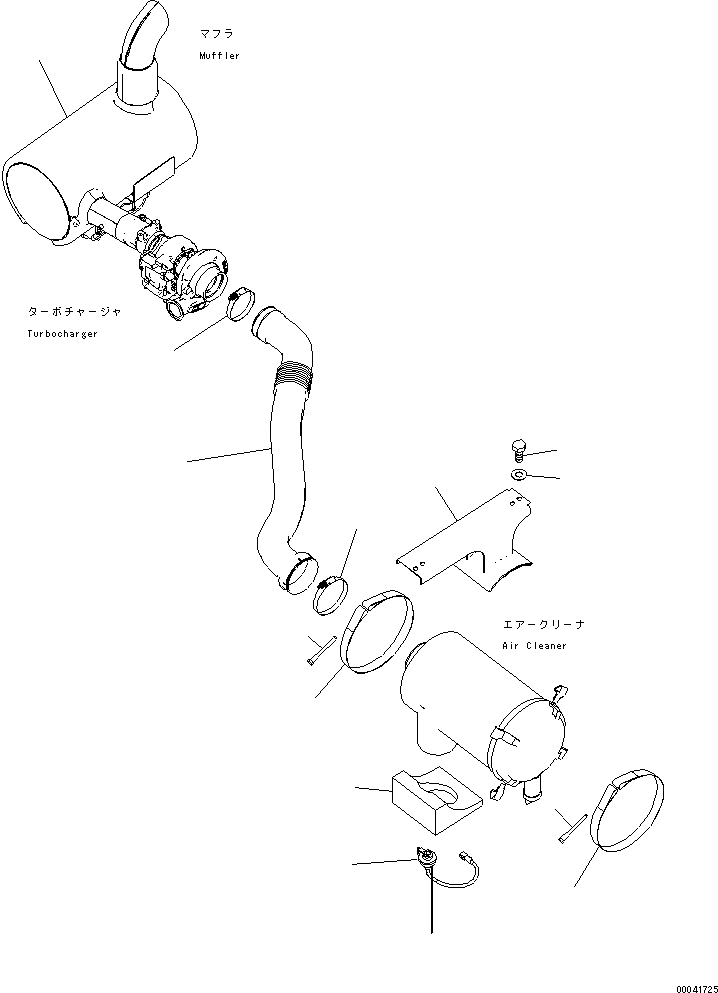 マフラ
Muffler

ターボチャージャ
Turbocharger

エアークリーナ
Air Cleaner

00041725