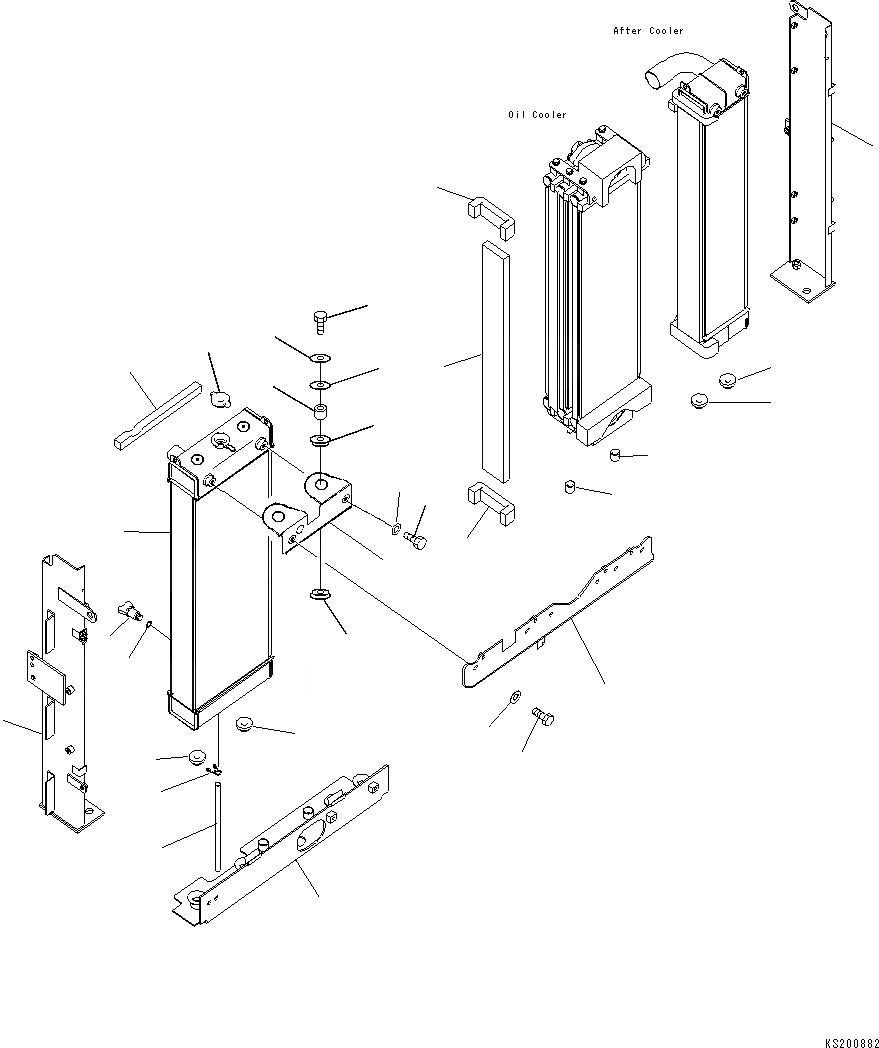 After Cooler

Oil Cooler

KS200882