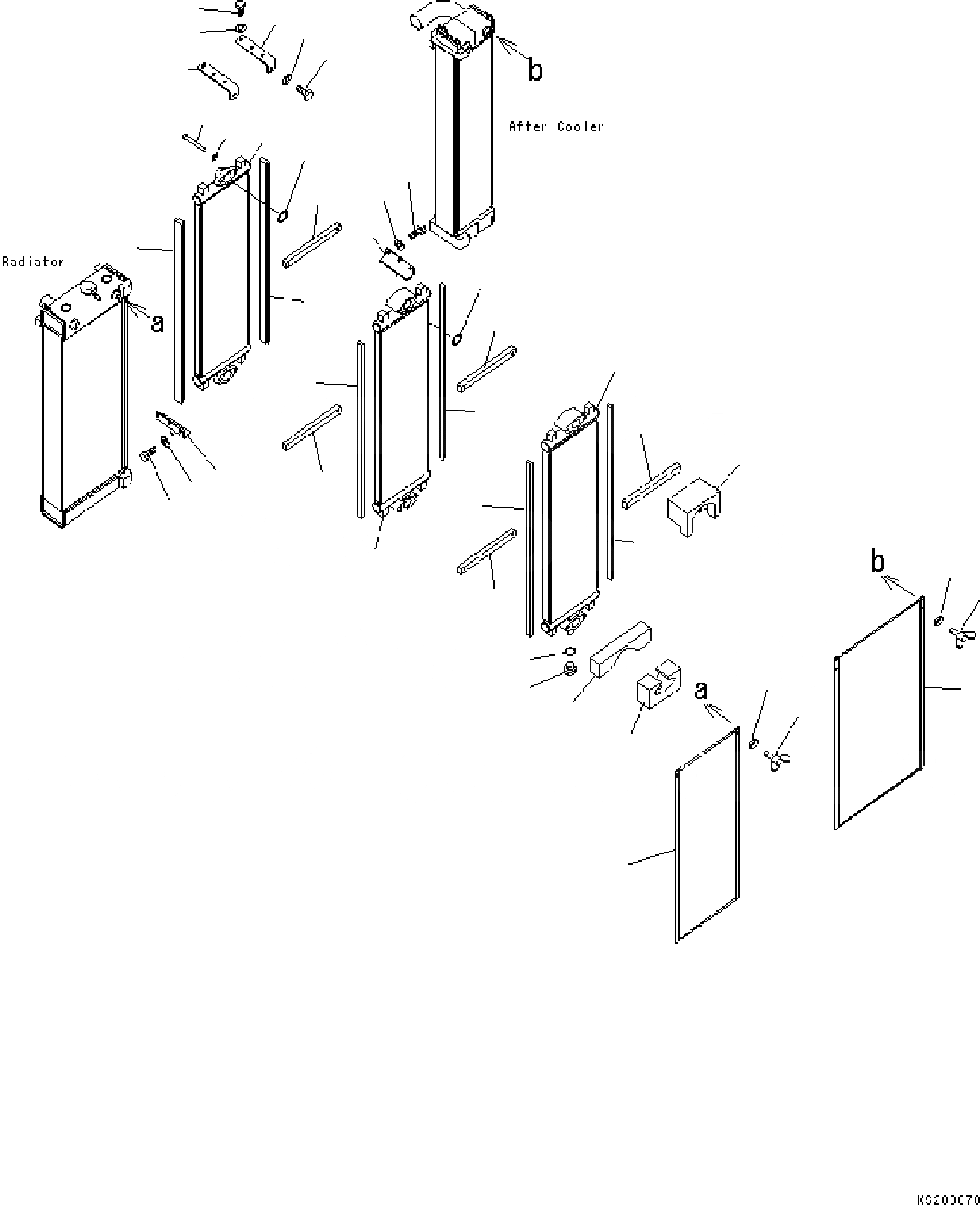 b

After Cooler

Radiator

a

b

a

KS200870