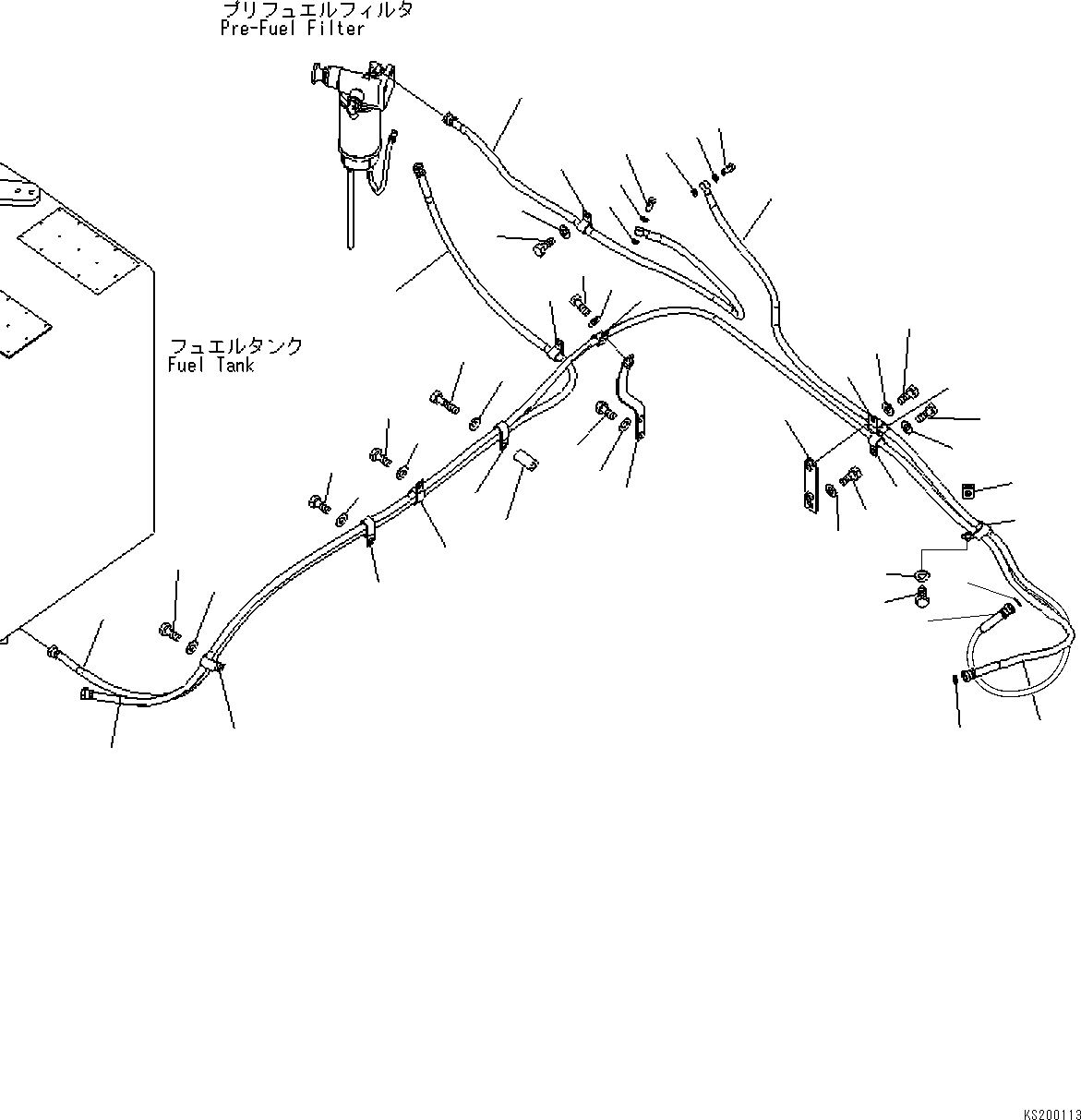 プリフュエルフィルタ
Pre-Fuel Filter

フュエルタンク
Fuel Tank

KS200113