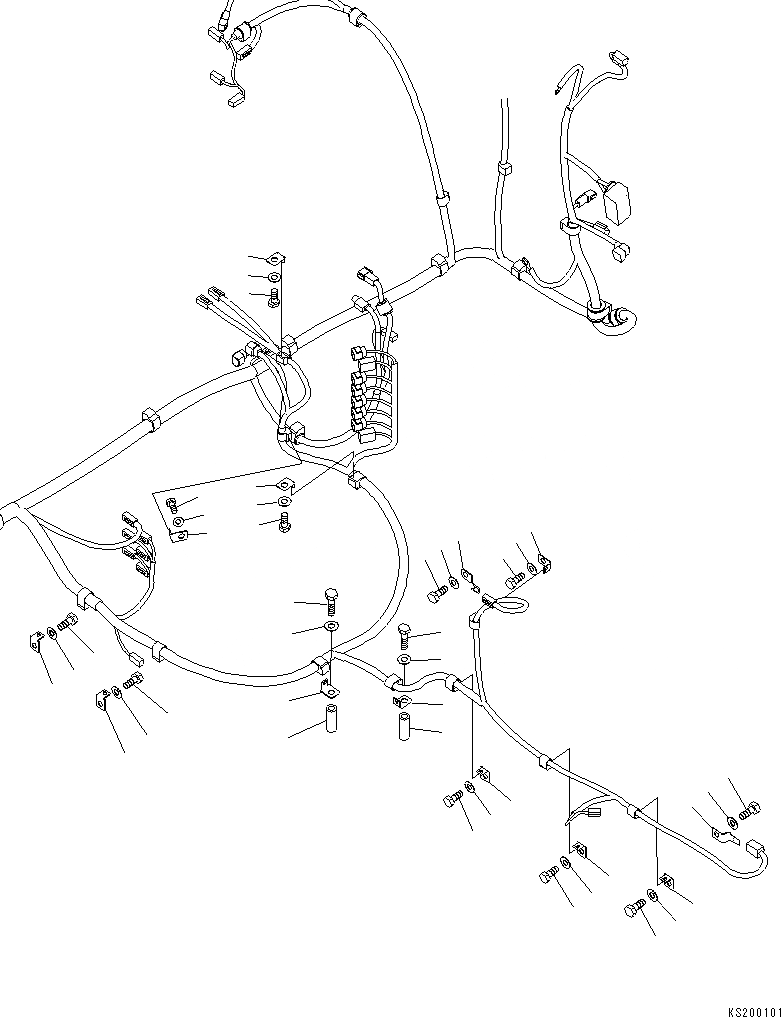 KS200101