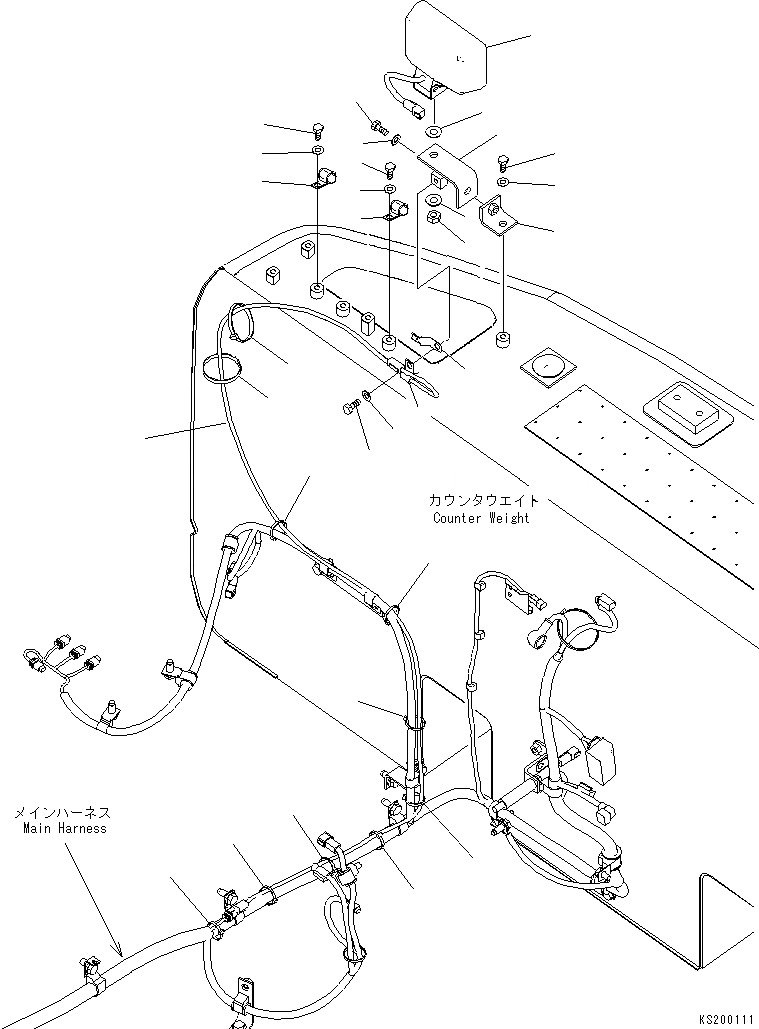 カウンタウエイト
Counter Weight

メインハーネス
Main Harness

KS200111