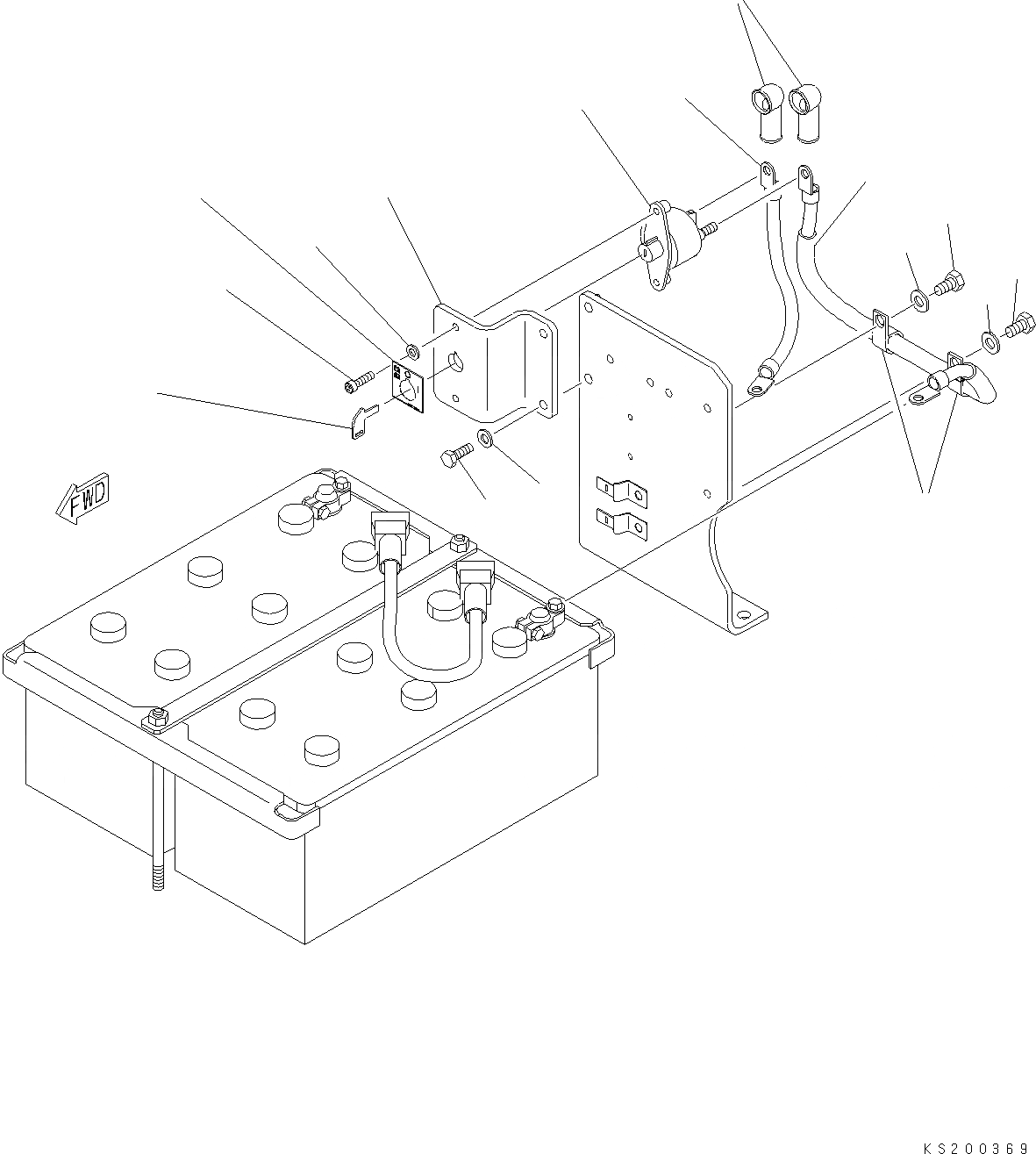 FWD

KS200369