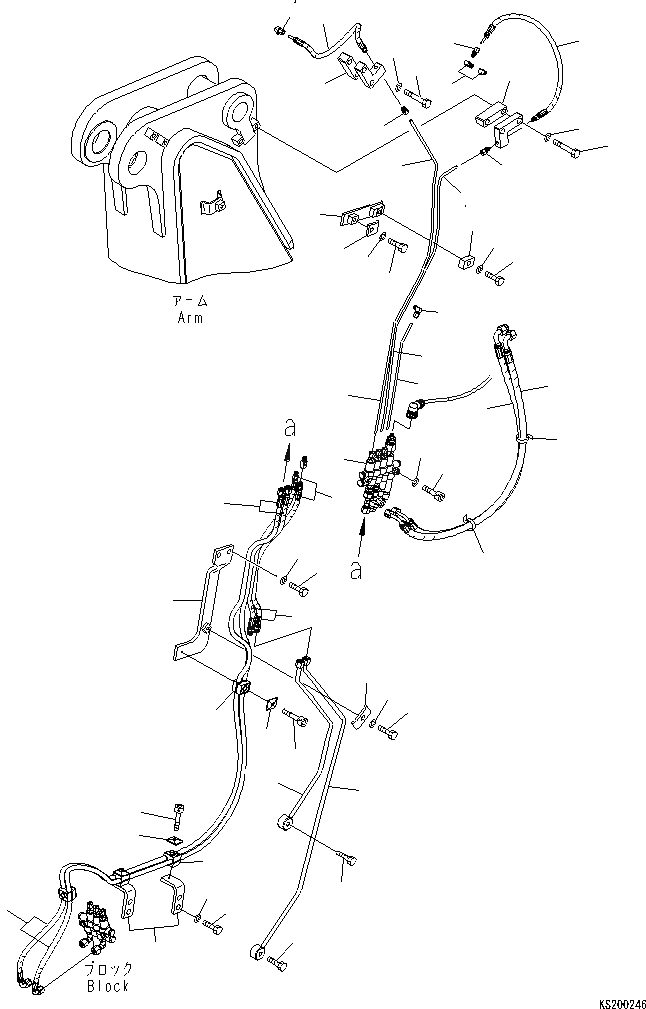 アーム
Arm

a

a

ブロック
Block

KS200246