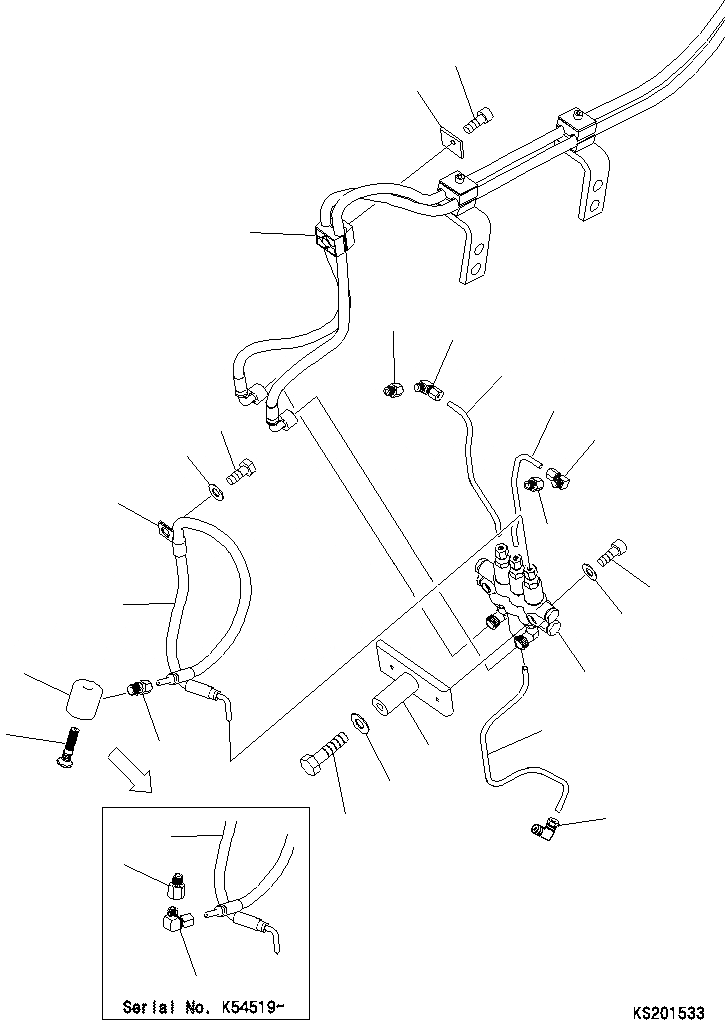 Serial No. K54519~

KS201533