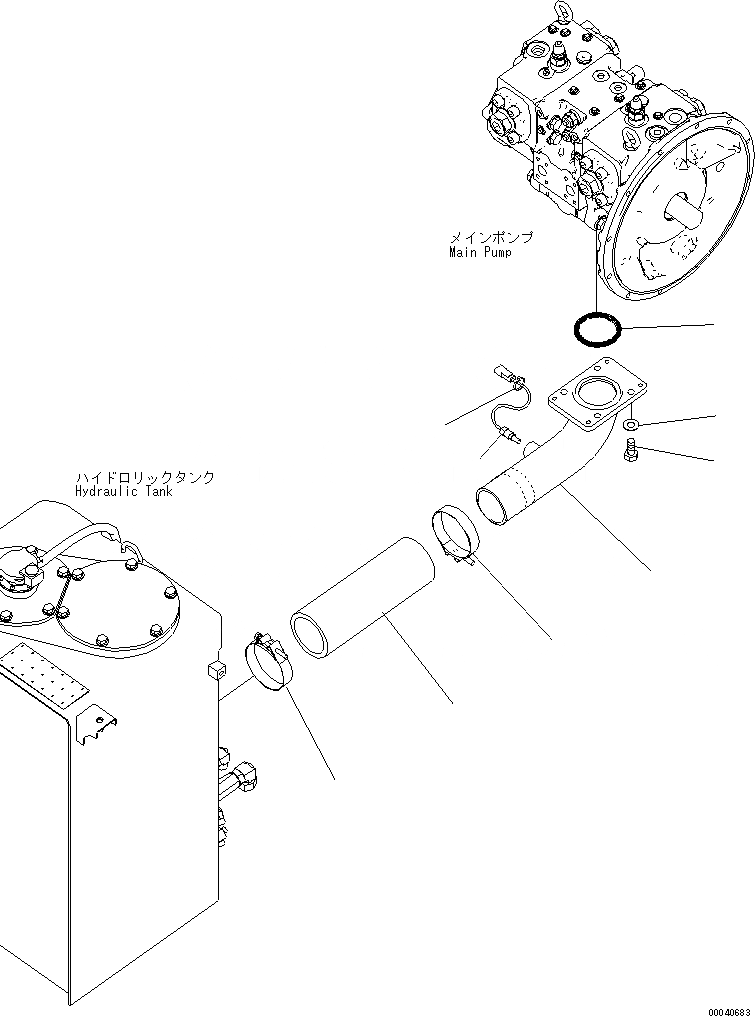 メインポンプ
Main Pump

ハイドロリックタンク
Hydraulic Tank

00040683