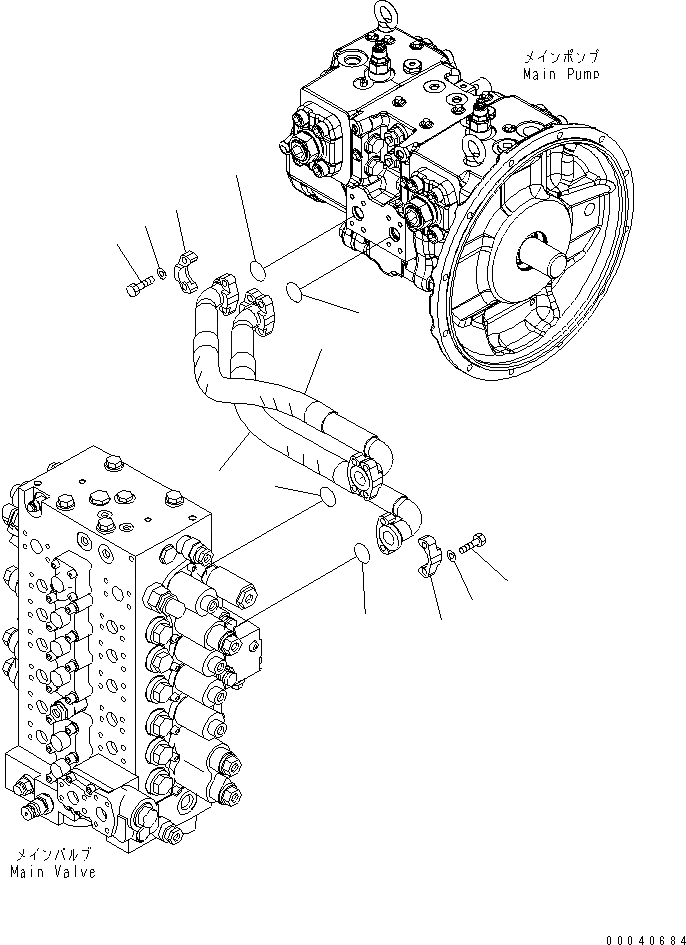 メインポンプ
Main Pump

メインバルブ
Main Valve

00040684