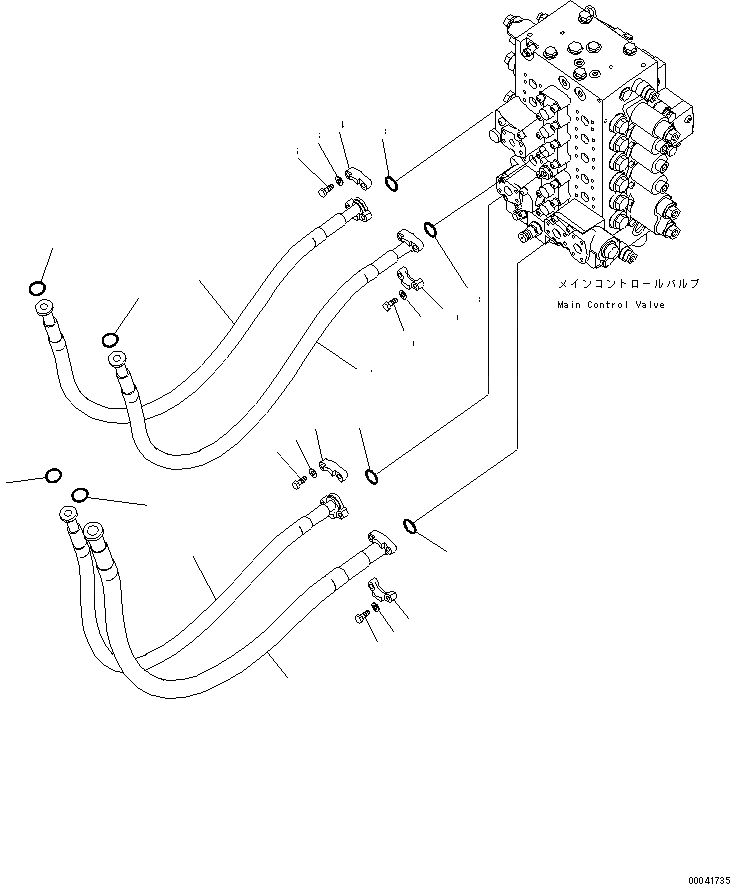 メインコントロールバルブ
Main Control Valve

00041735