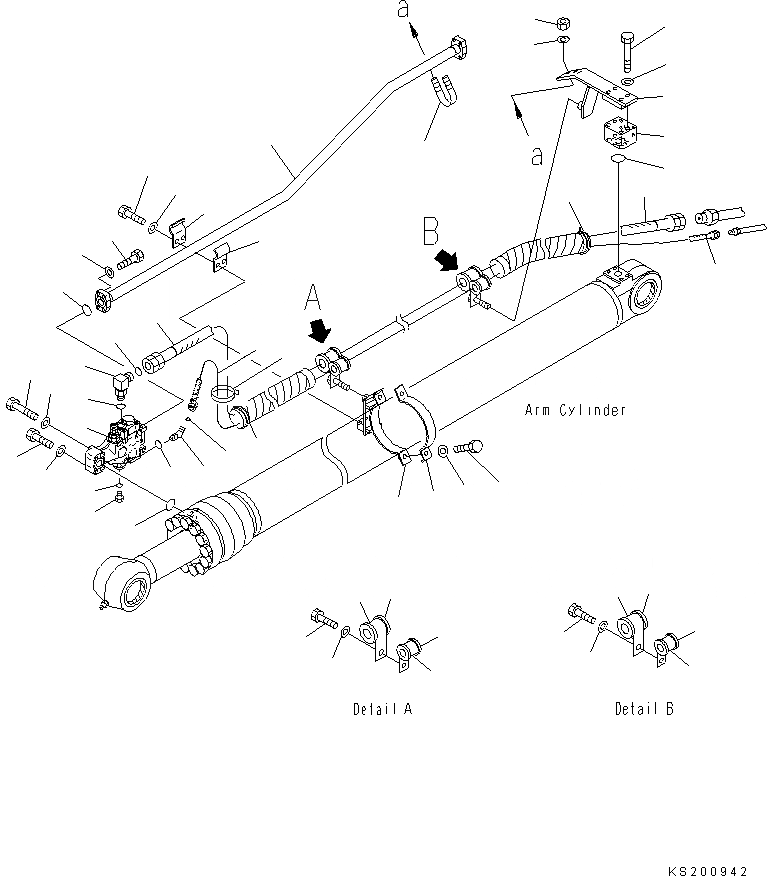 a

a

B

A

Arm Cylinder

Detail A

Detail B

KS200942