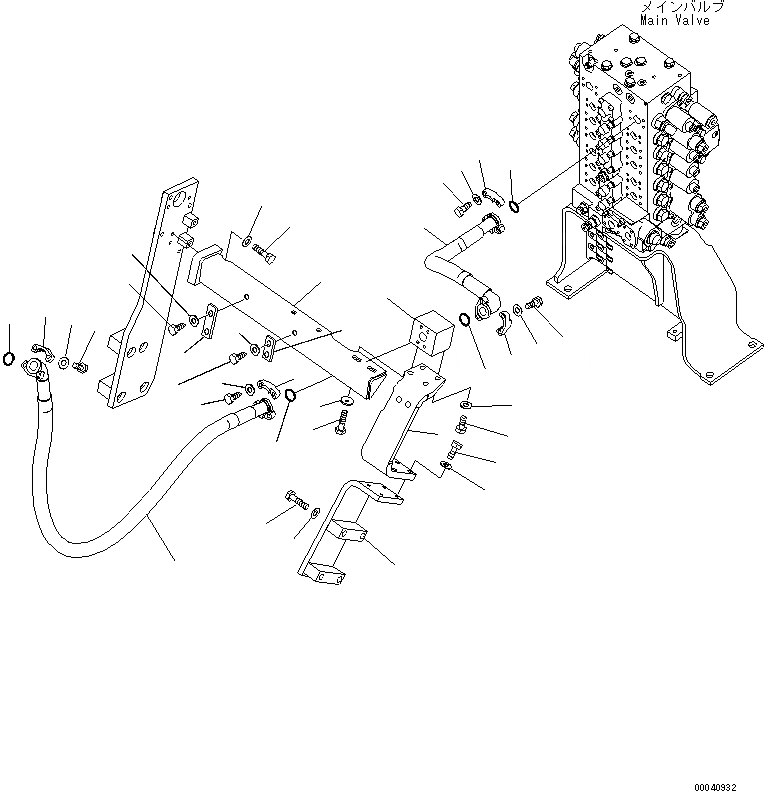 メインバルブ
Main Valve

00040932