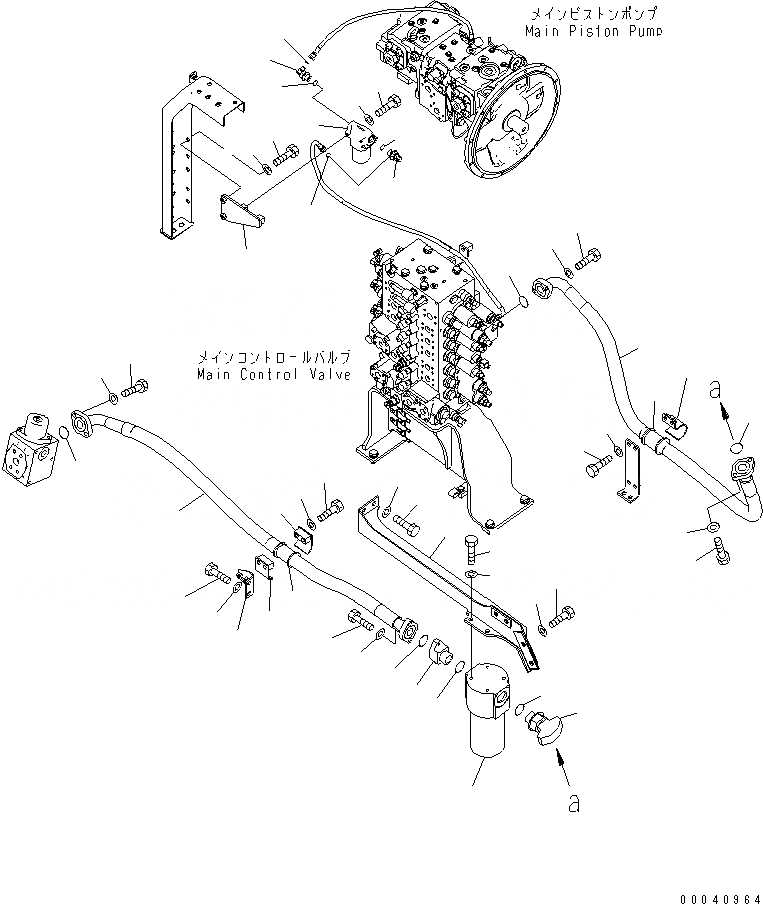 メインピストンポンプ
Main Piston Pump

メインコントロールバルブ
Main Control Valve

a

a

00040964