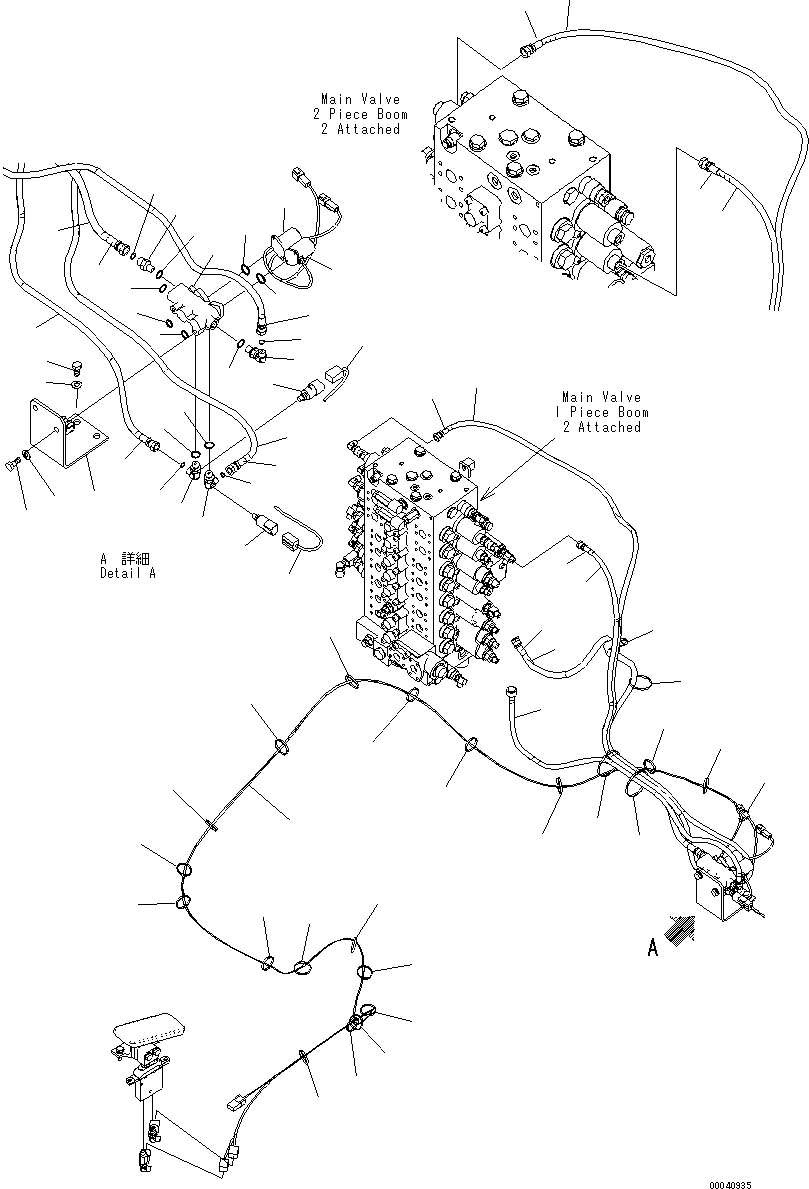 Main Valve
2 Piece Boom
2 Attached

Main Valve
1 Piece Boom
2 Attached

A 詳細
Detail A

A

00040935