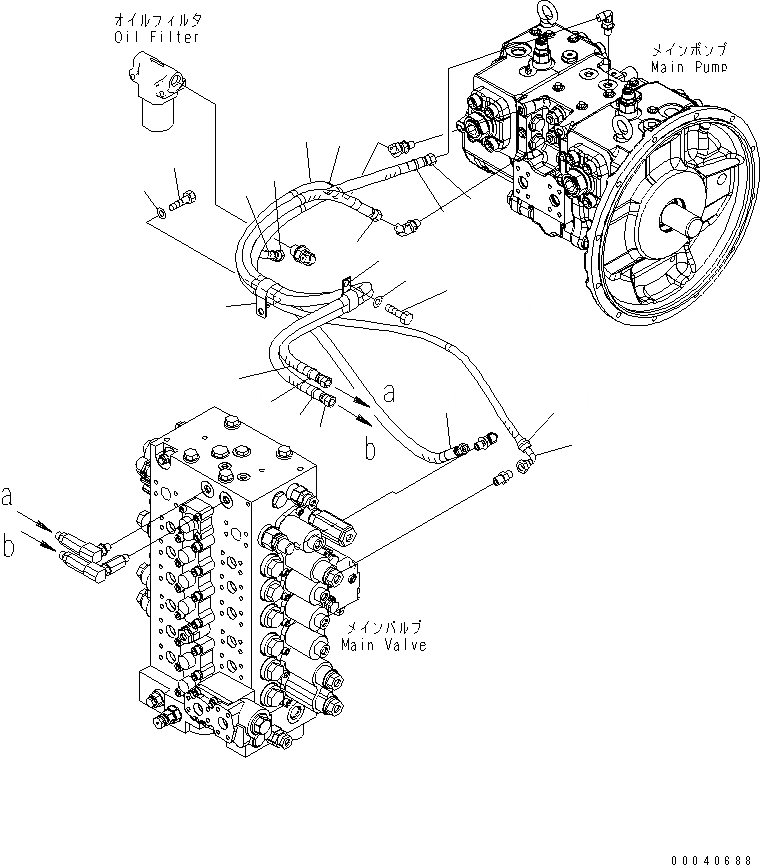 オイルフィルタ
Oil Filter

メインポンプ
Main Pump

a

b

a

b

メインバルブ
Main Valve

00040688