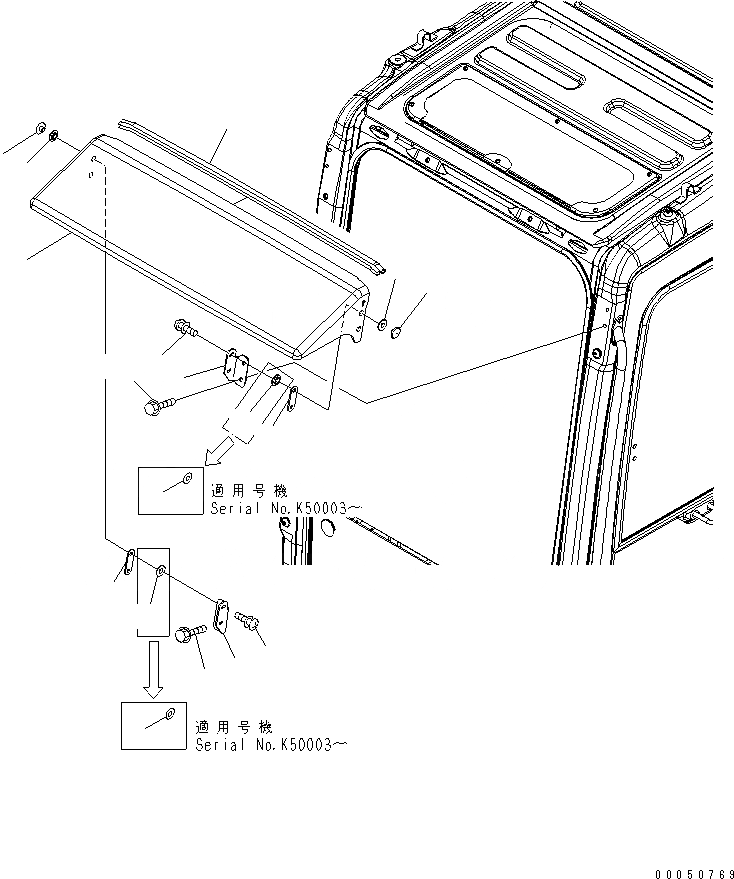 適用号機
Serial No.K50003~

適用号機
Serial No.K50003~

00050769