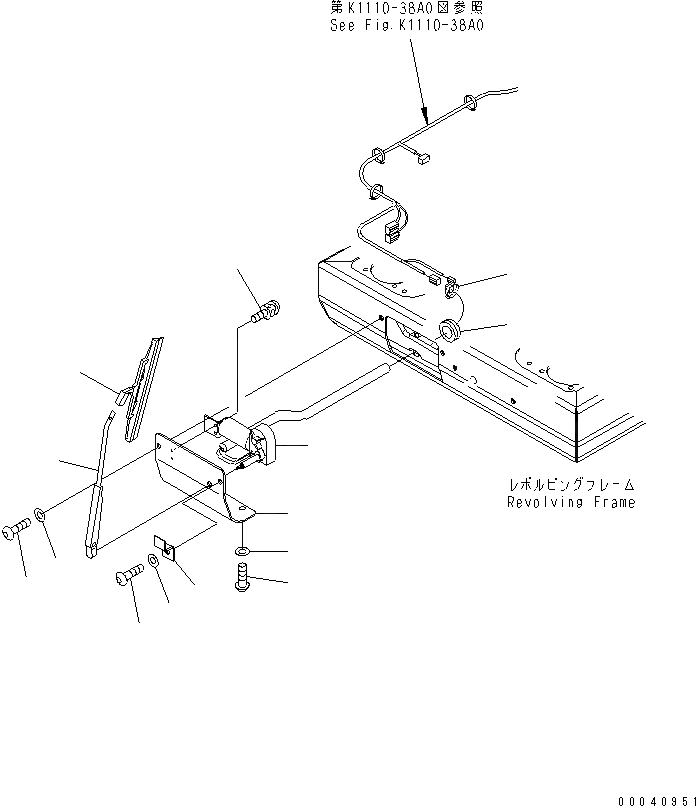 第K1110-38A0図参照
See Fig.K1110-38A0

レボルビングフレーム
Revolving Frame

00040951