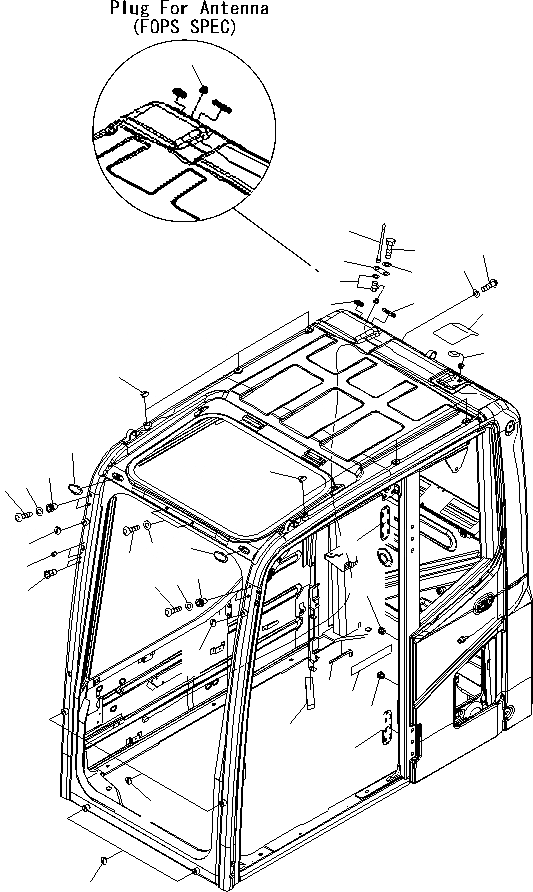 Plug For Antenna
(FOPS SPEC)