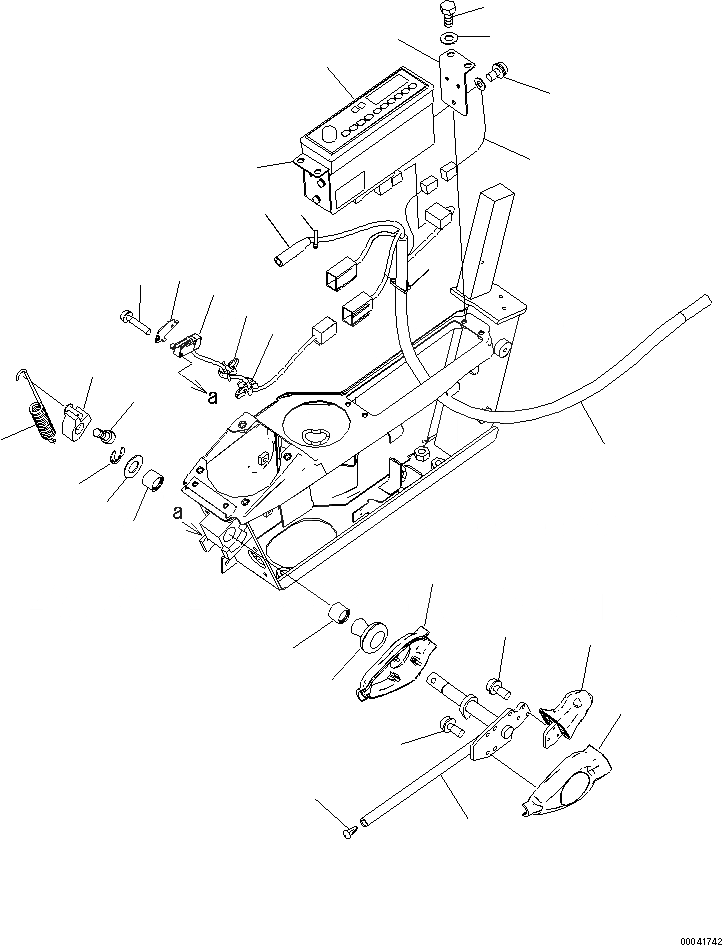 a

a

00041742