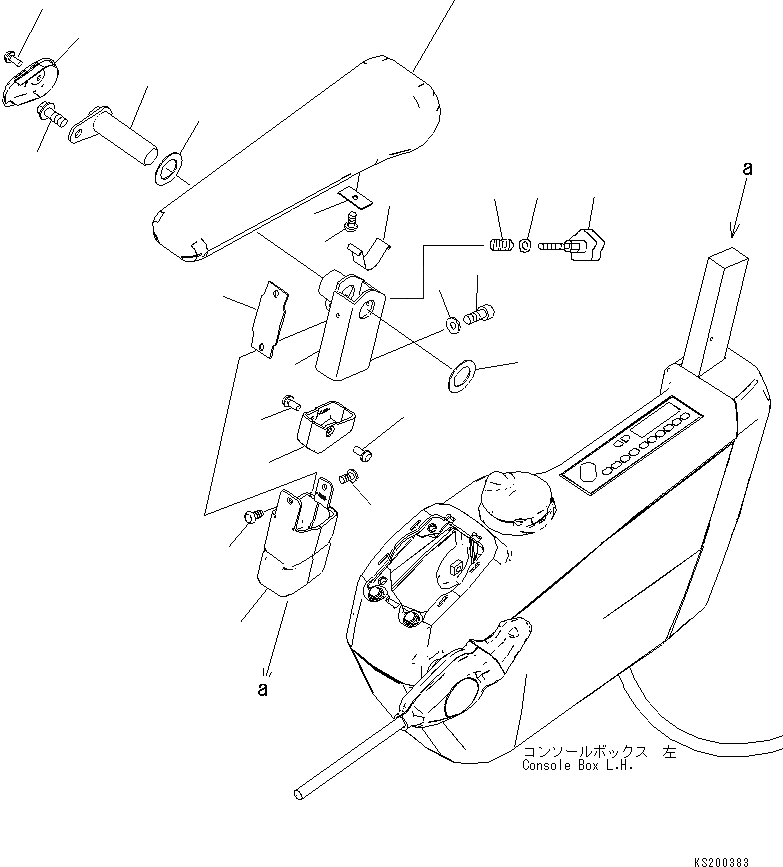 a

a

コンソールボックス 左
Console Box L.H.

KS200383